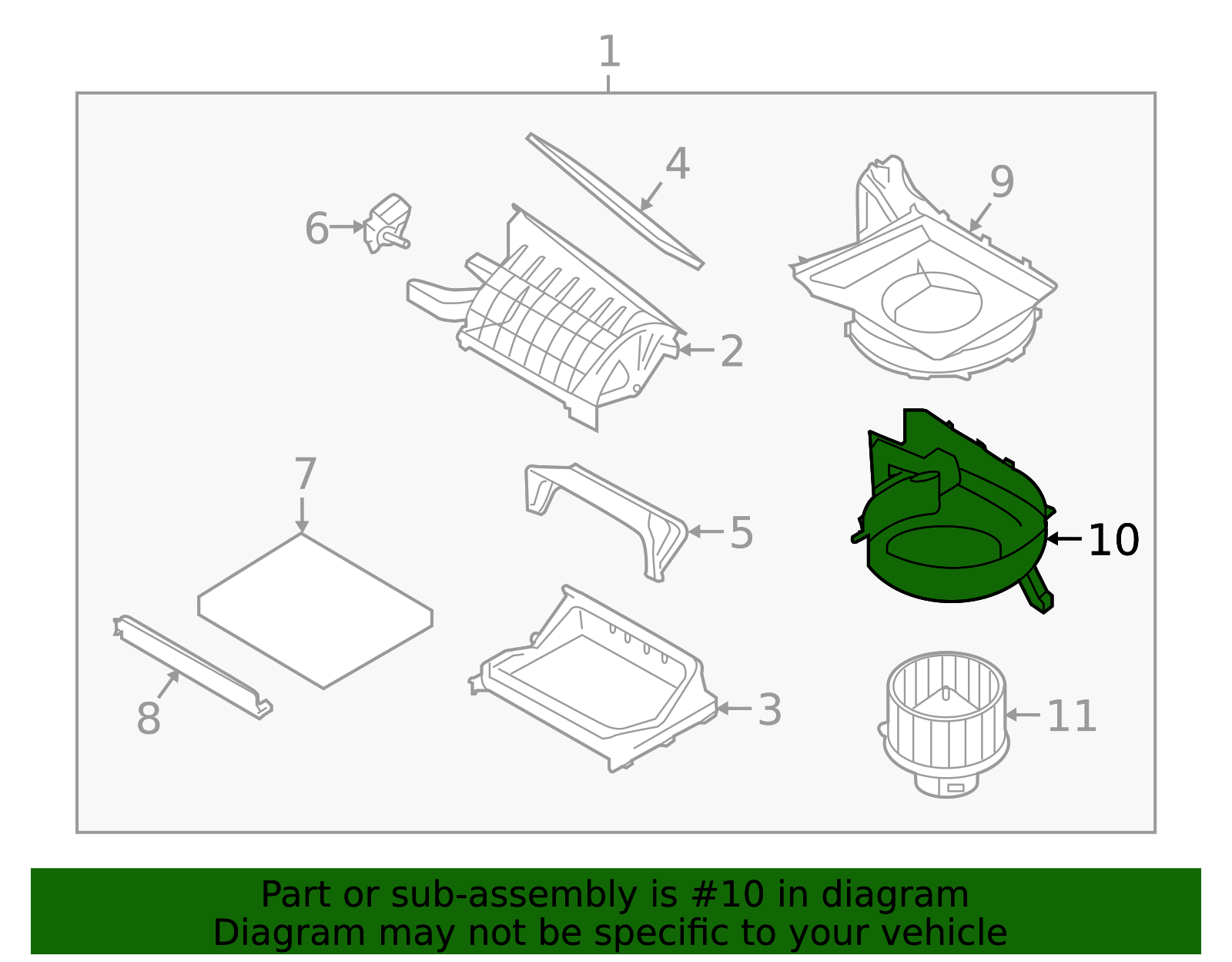 1

4

9

6

2

7

5

10

8

3

11

Part or sub-assembly is #10 in diagram
Diagram may not be specific to your vehicle