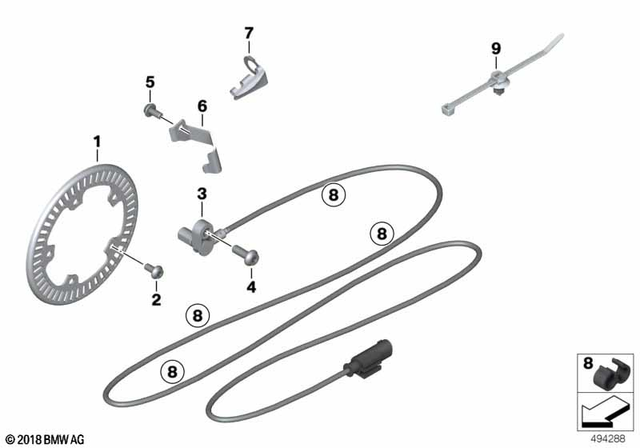 7
9
5
6
1
3
8
8
2
4
8
8
8
© 2018 BMW AG
494288