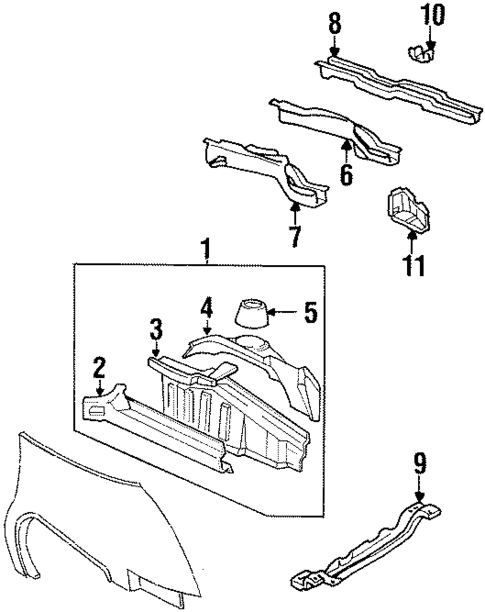 8
10
6
7
11
1
4
5
3
2
9