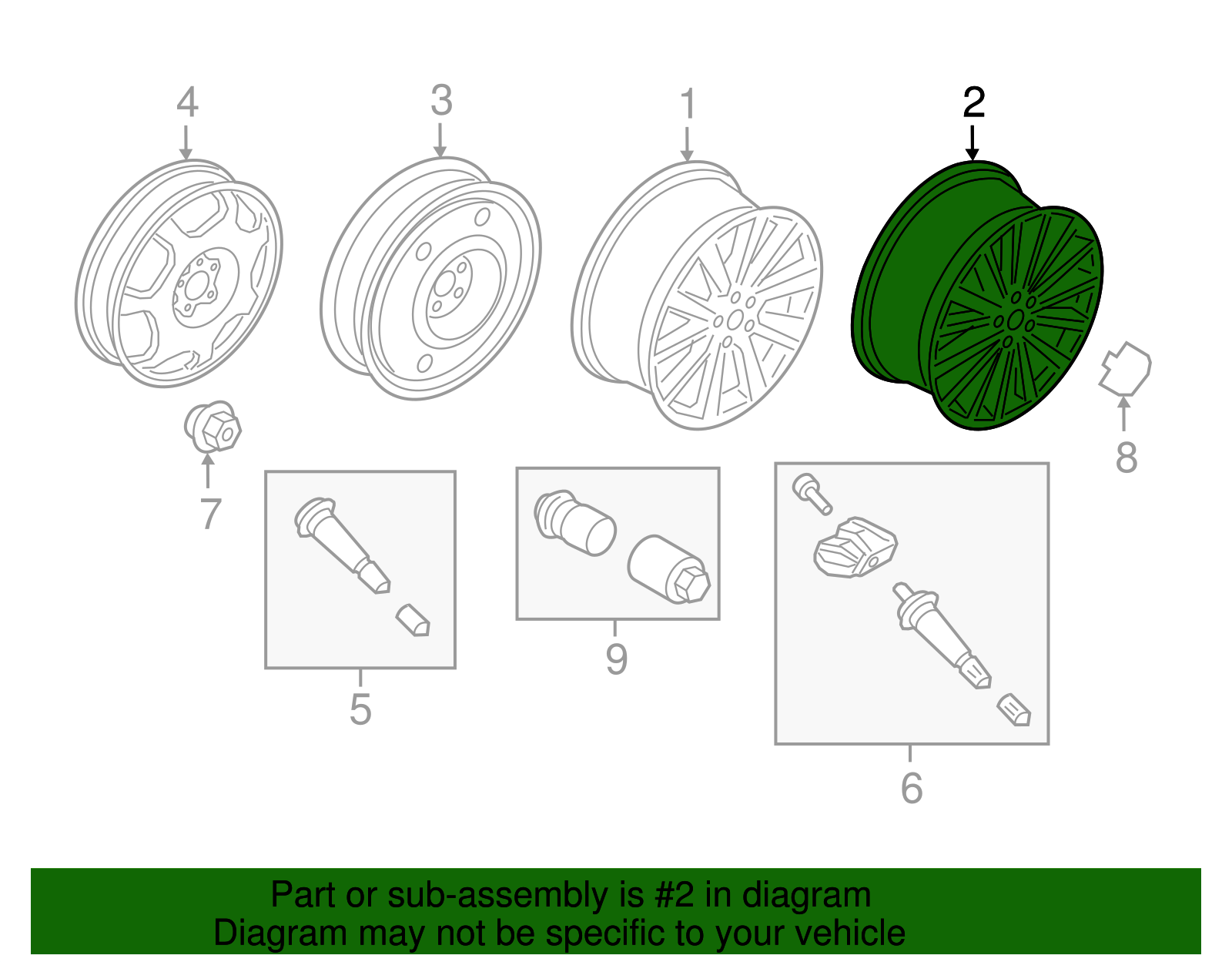 4
3
1
2
7
8
5
9
6

Part or sub-assembly is #2 in diagram
Diagram may not be specific to your vehicle