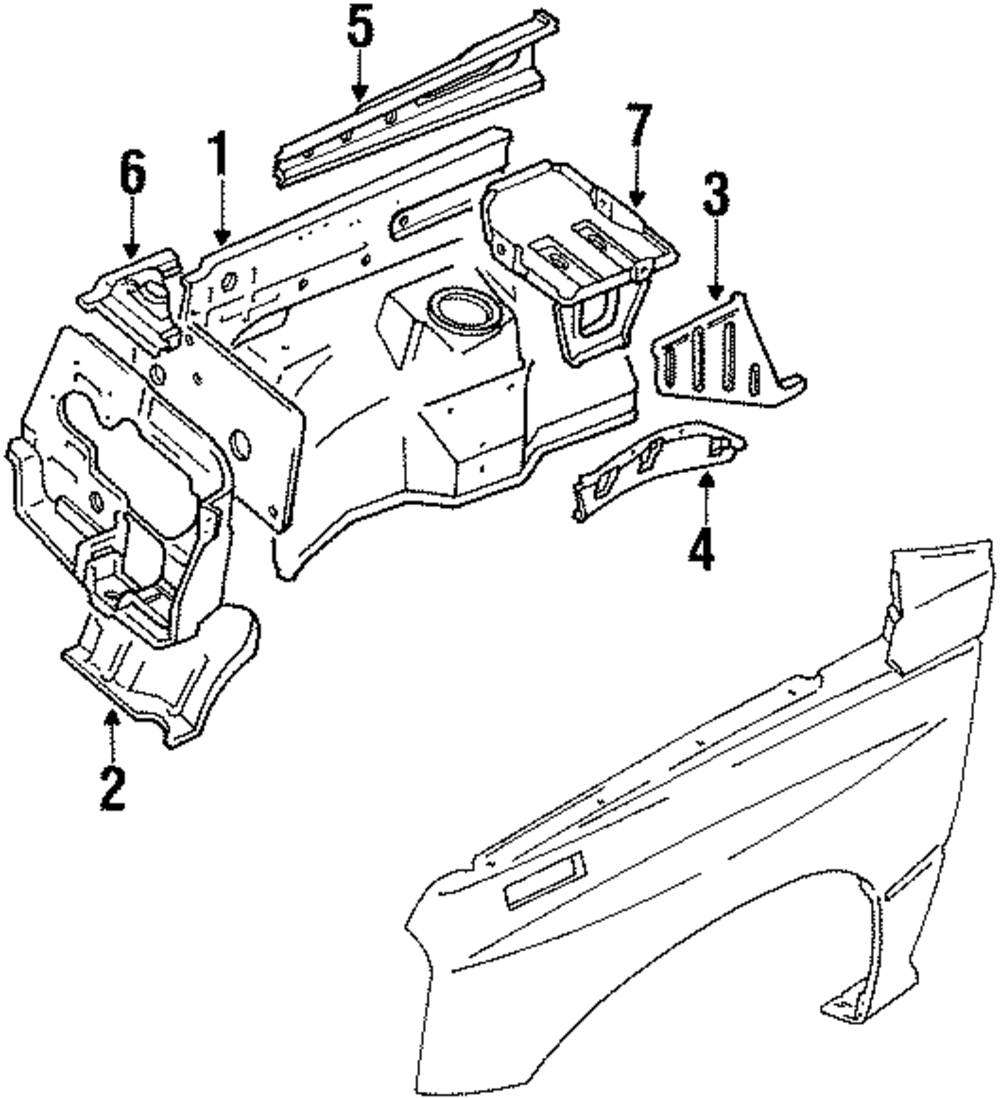 5
7
6
1
3
4
2