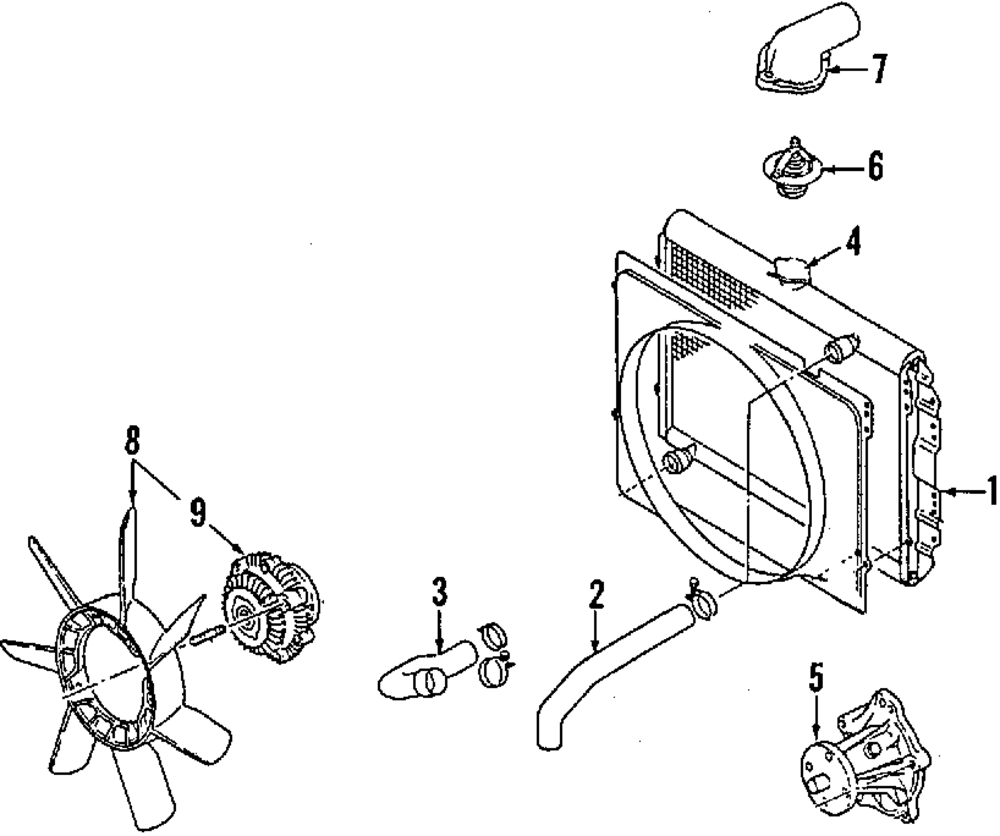 7
6
4
1
8
9
3
2
5