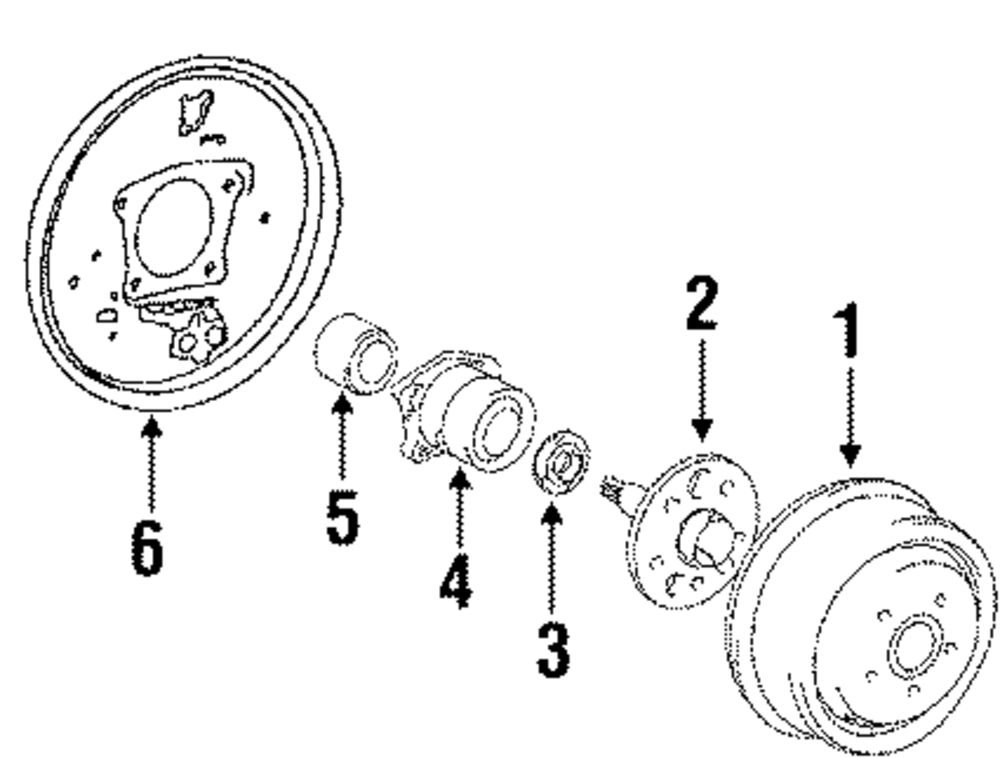 2
1
6
5
4
3