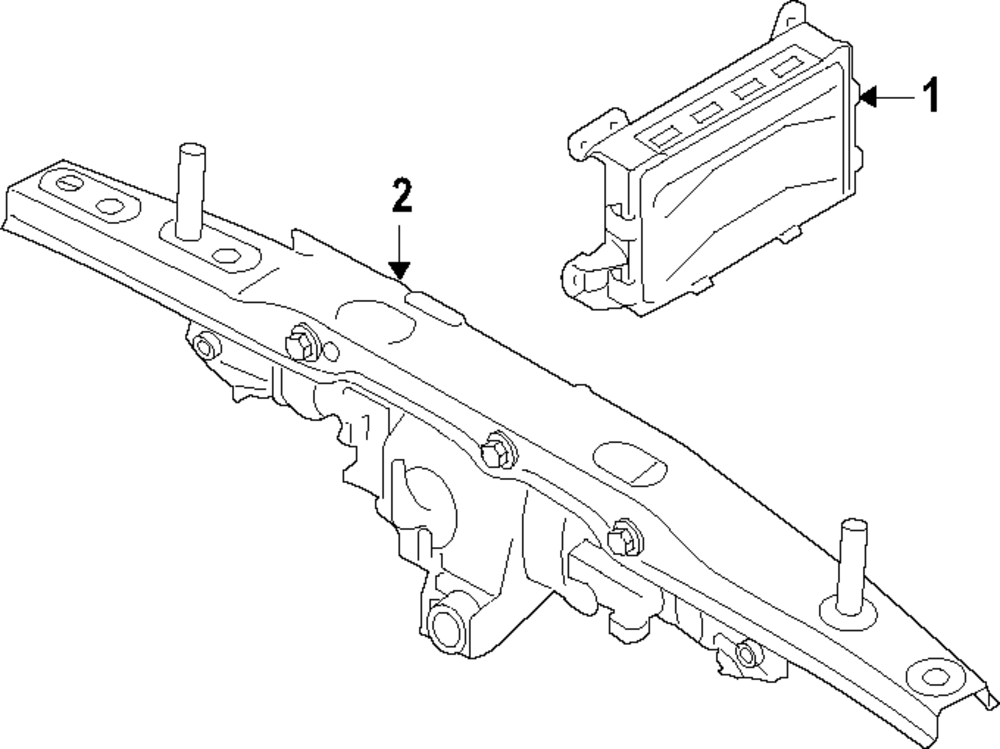 1
2