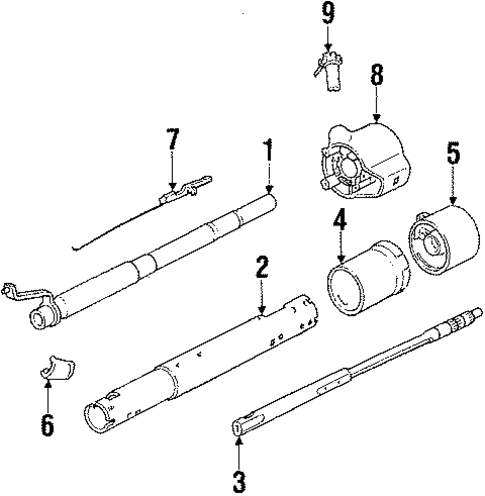 9
8
7
1
5
4
2
6
3