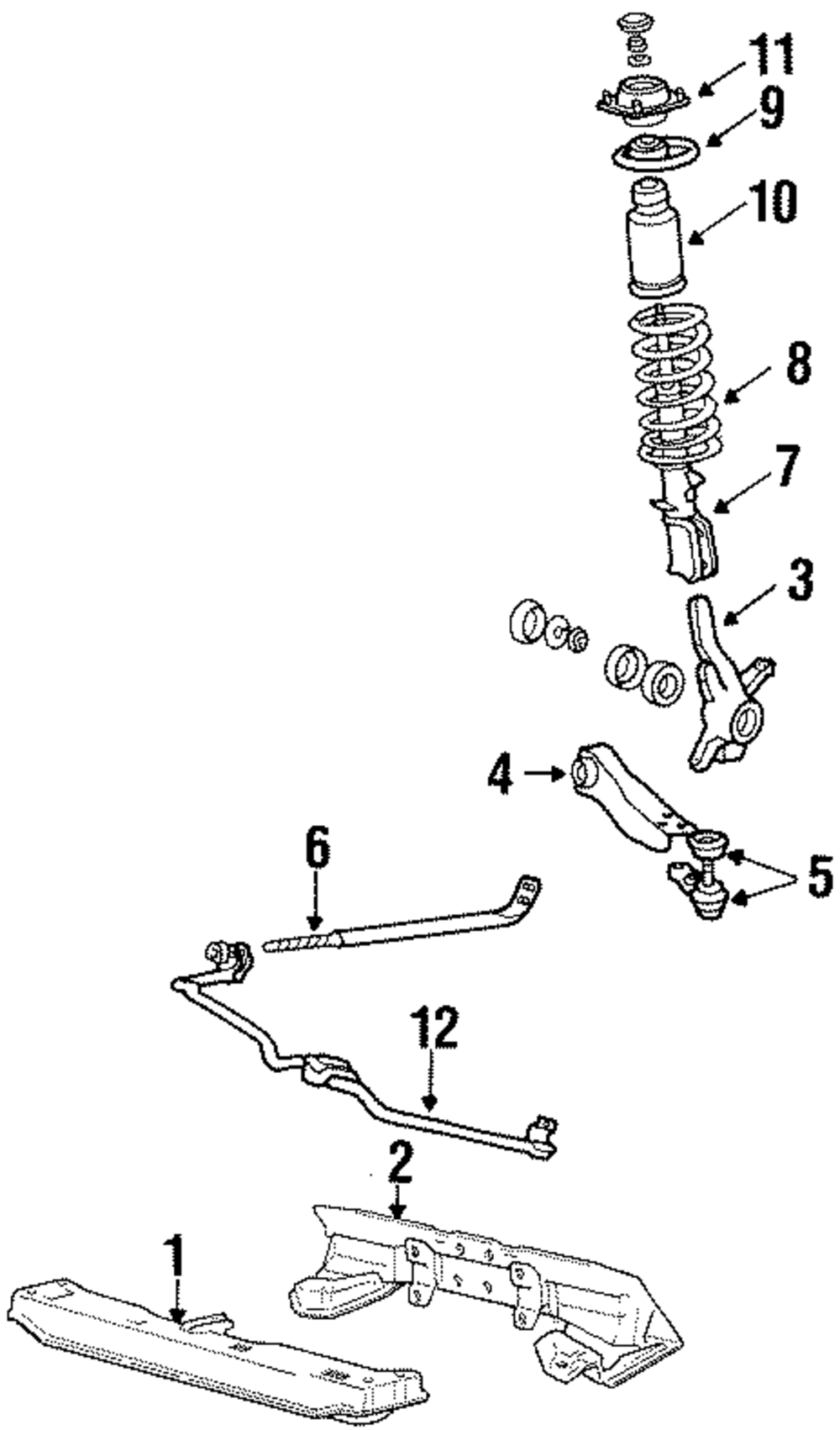 11
9
10
8
7
3
4
5
6
12
2
1