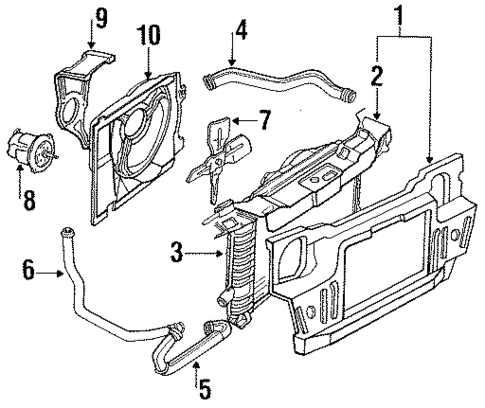 9
10
4
1
2
7
8
3
6
5