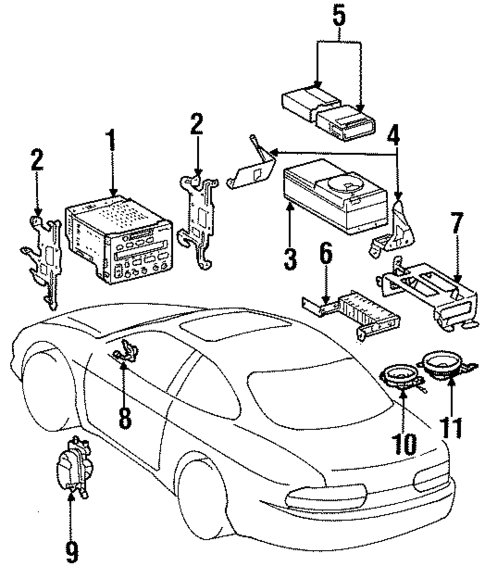 5
2
1
2
4
3
6
7
8
10
11
9