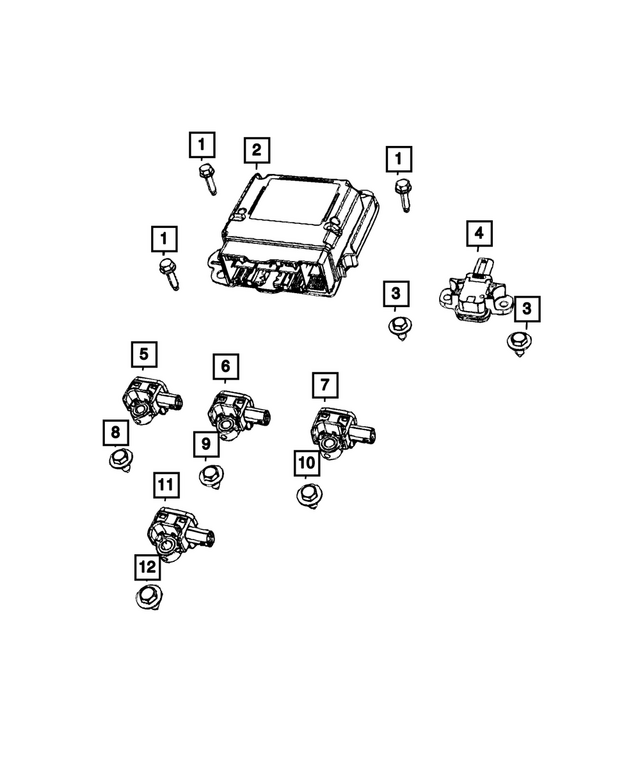 1
2
1
1
4
3
3
5
6
7
8
9
10
11
12