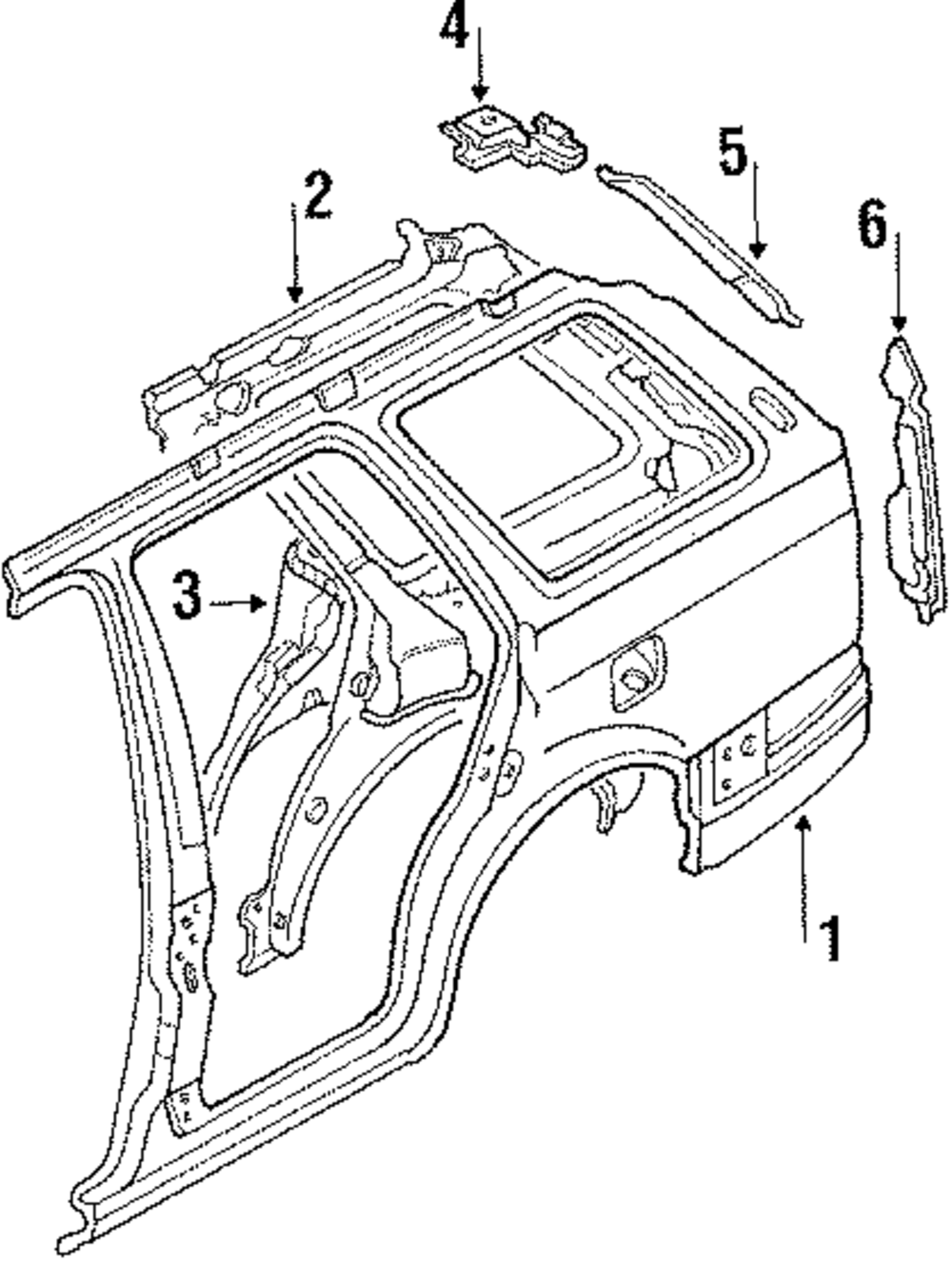 4
5
2
6
3
1