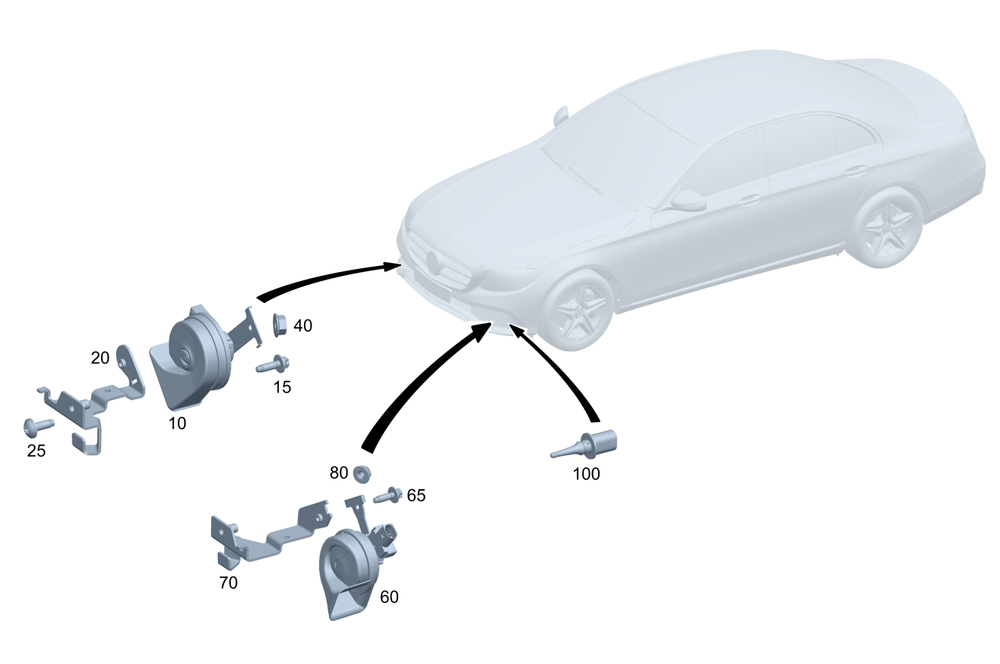 40
20
15
10
25
80
65
100
70
60