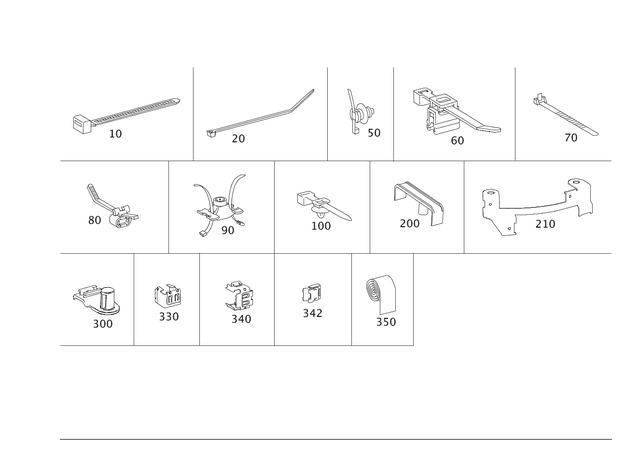 10
20
50
60
70
80
90
100
200
210
300
330
340
342
350