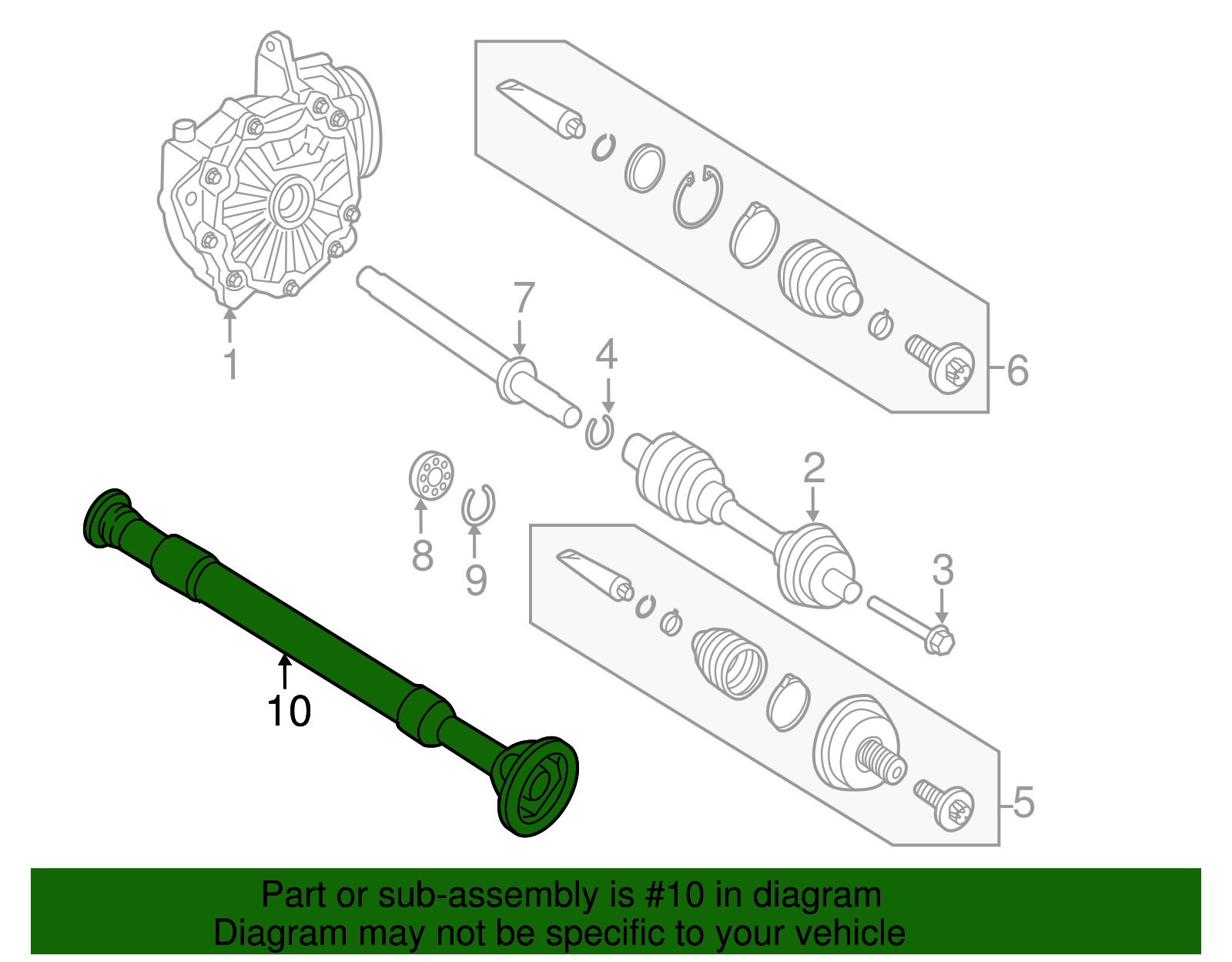 1
7
4
6
2
8
9
3
10
5

Part or sub-assembly is #10 in diagram
Diagram may not be specific to your vehicle