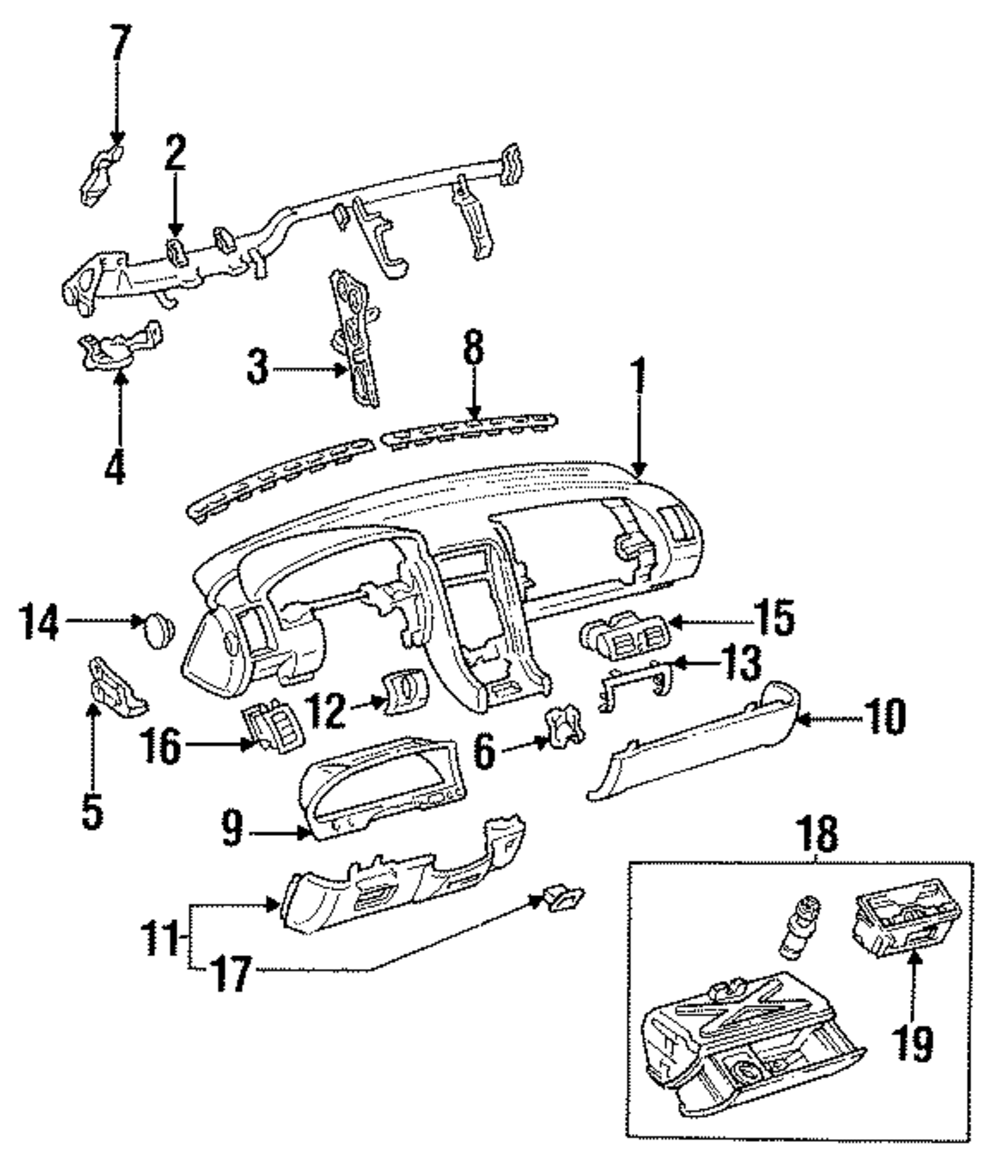 7
2
3
8
1
4
14
15
13
12
10
16
6
5
9
18
11
17
19