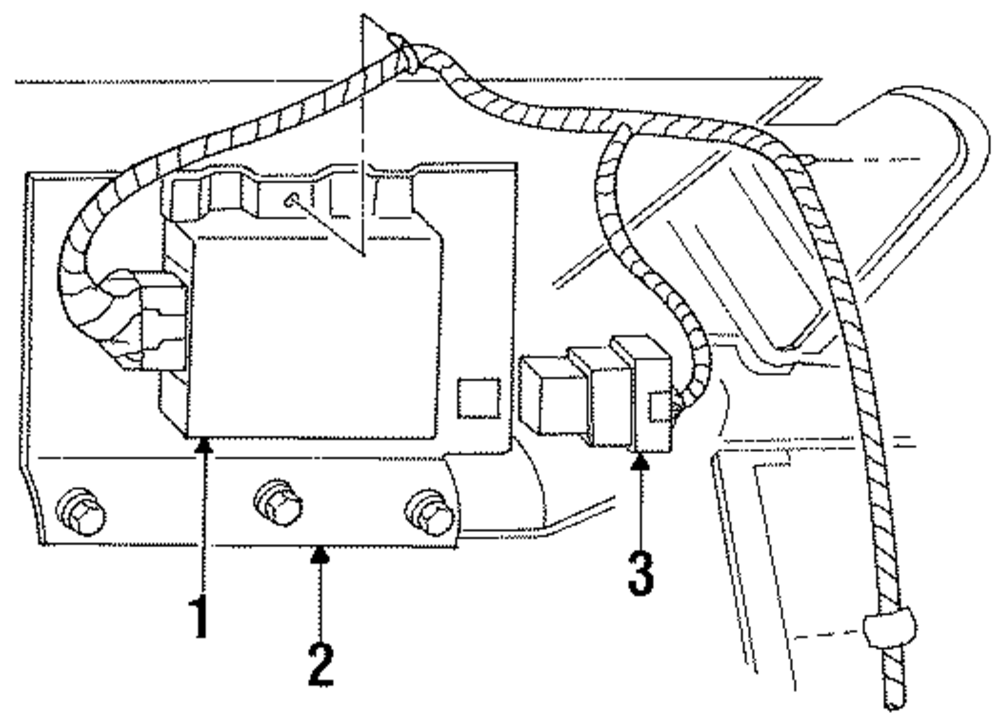 1
2
3