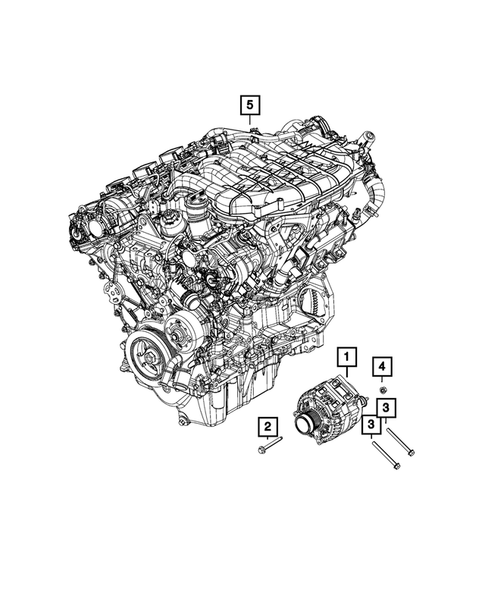 5
1
4
3
2
3