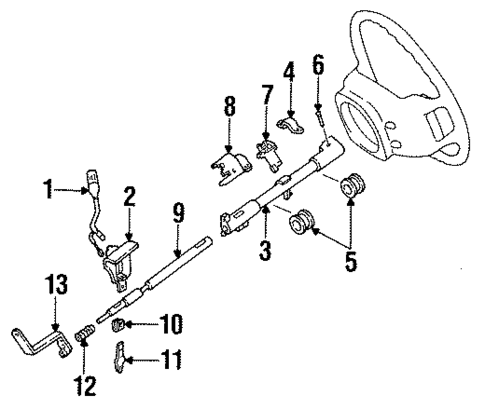 6
4
7
8
1
2
9
3
5
13
10
11
12