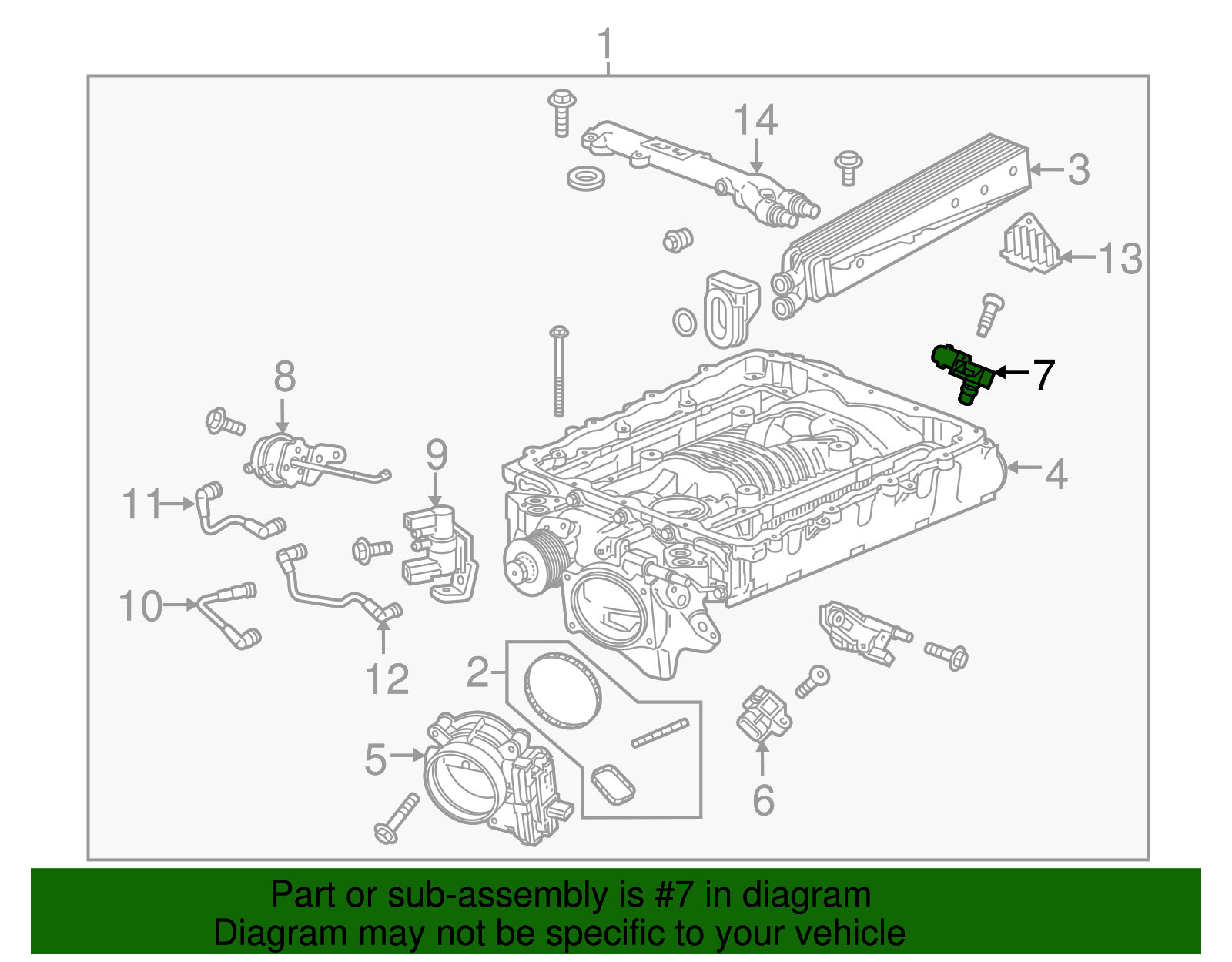 1

14

3

13

7

8

9

4

11

10

12

2

5

6

Part or sub-assembly is #7 in diagram
Diagram may not be specific to your vehicle