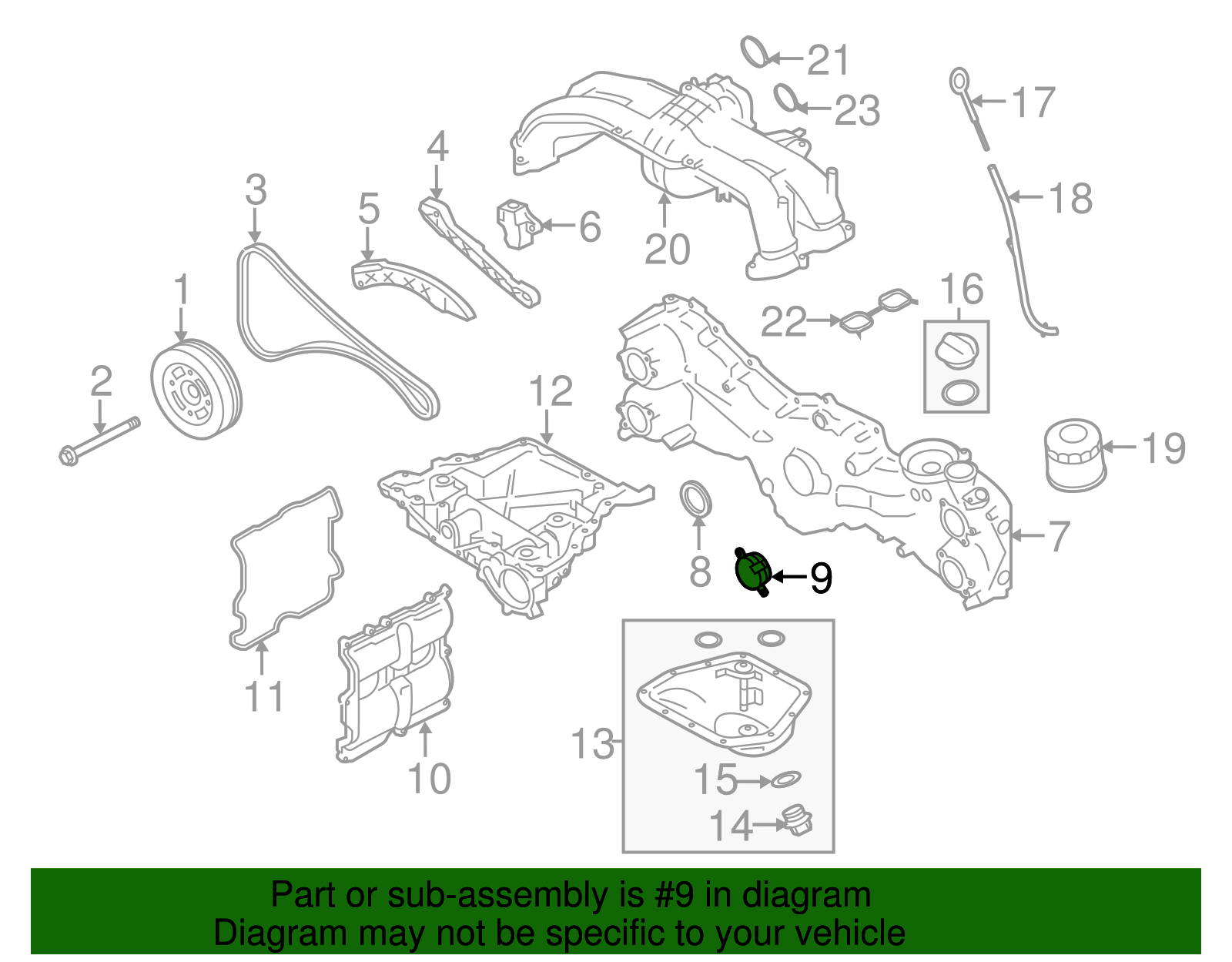 21
23
17
4
3
5
6
20
18
1
16
22
2
12
19
7
8
9
11
13
10
15
14

Part or sub-assembly is #9 in diagram
Diagram may not be specific to your vehicle