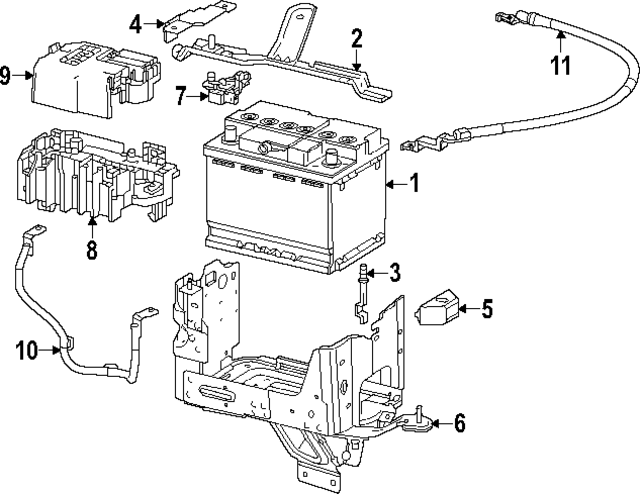 4
2
11
9
7
1
8
3
5
10
6