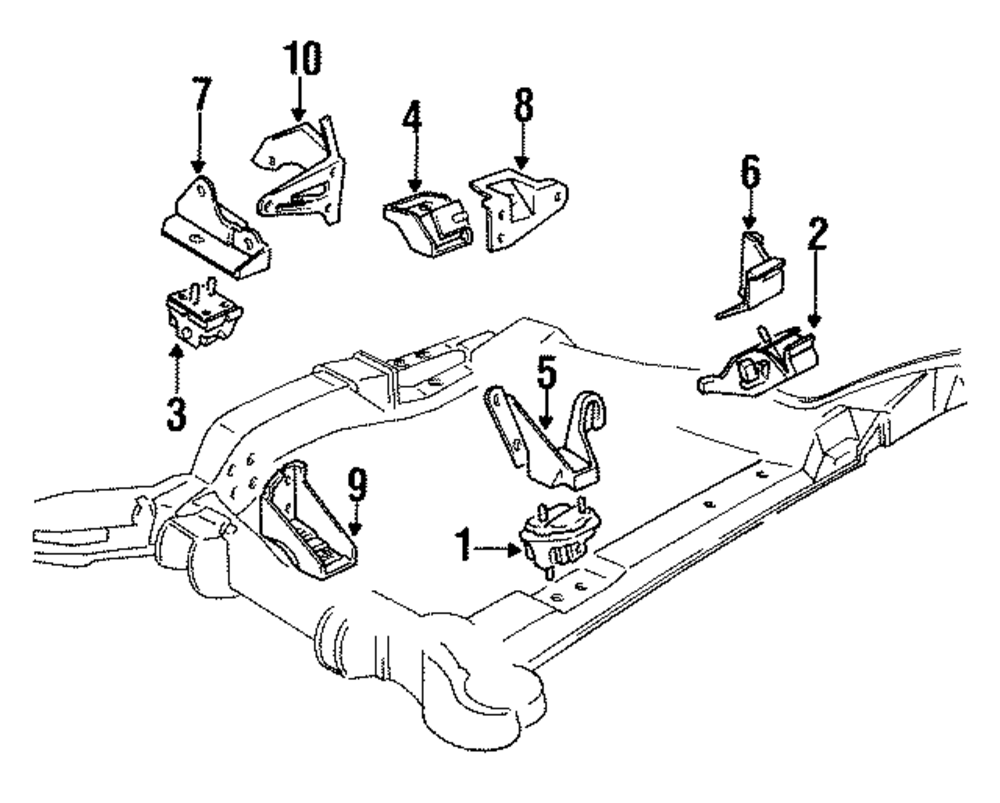 10
7
4
8
6
2
3
5
9
1