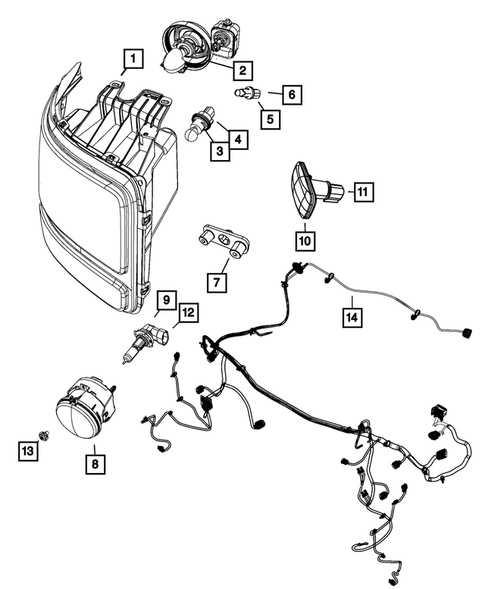 1
2
6
5
4
3
11
10
7
9
12
14
13
8