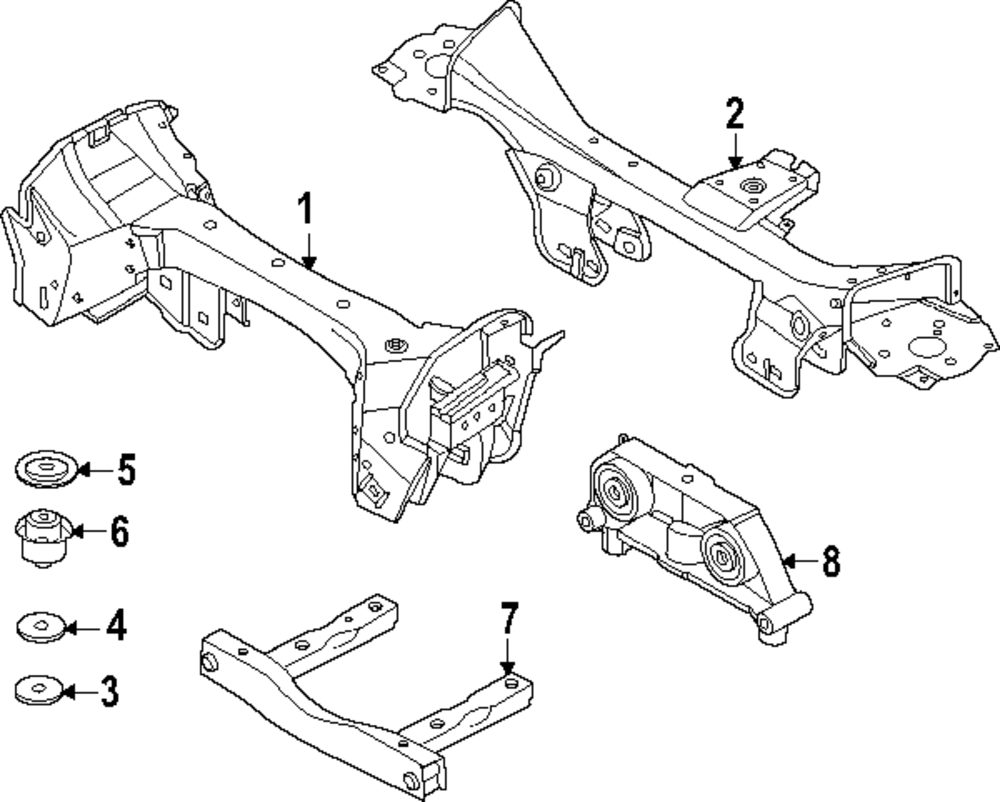 2
1
5
6
8
4
7
3