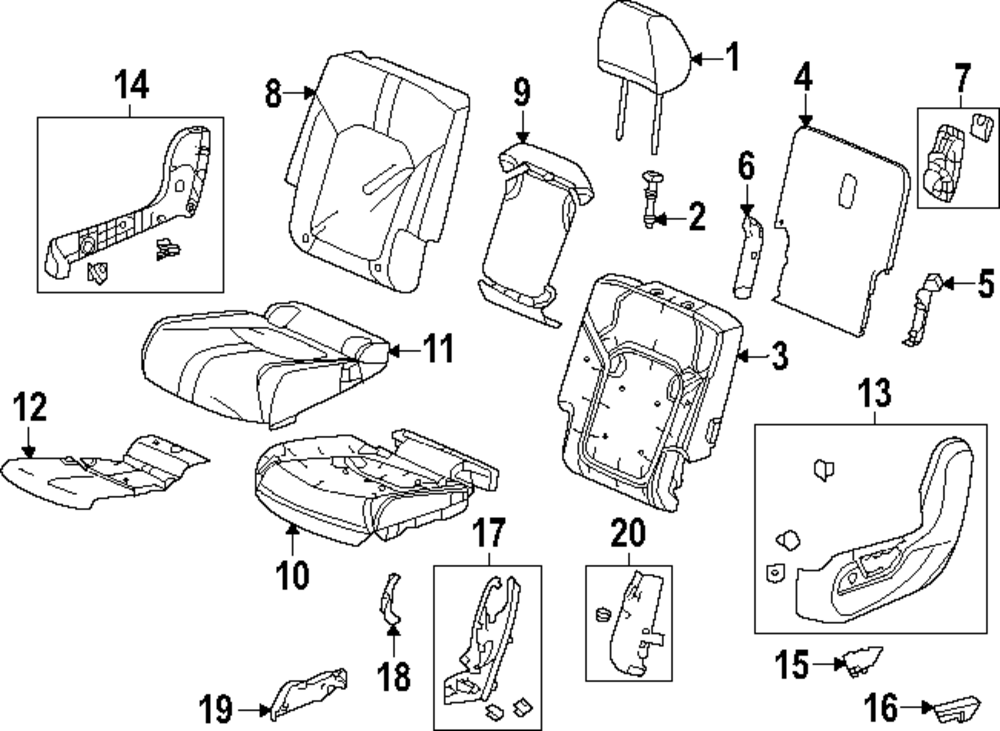 14
8
9
1
4
7
6
2
5
11
3
12
13
10
17
20
18
15
19
16