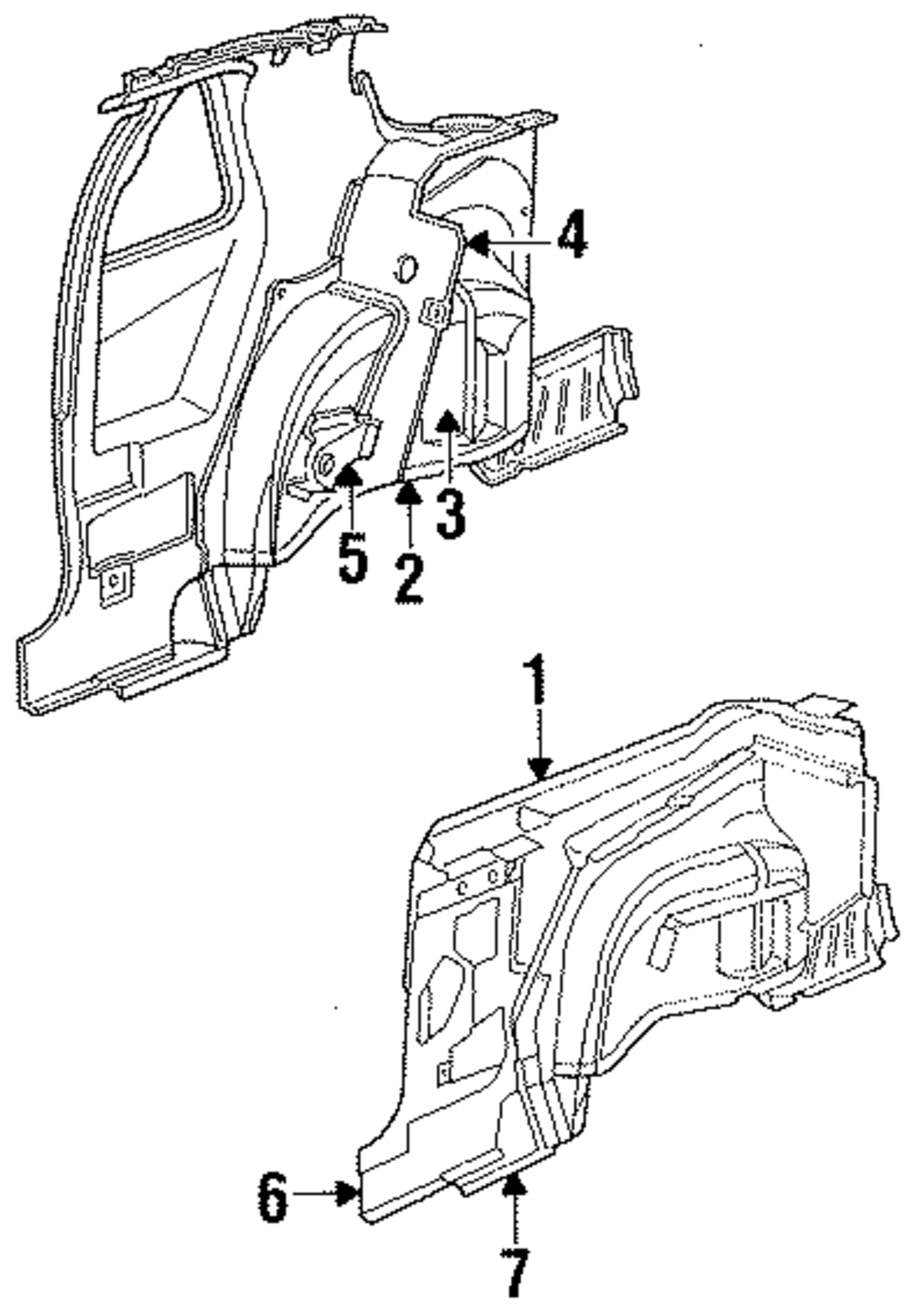 4
3
5
2
1
6
7