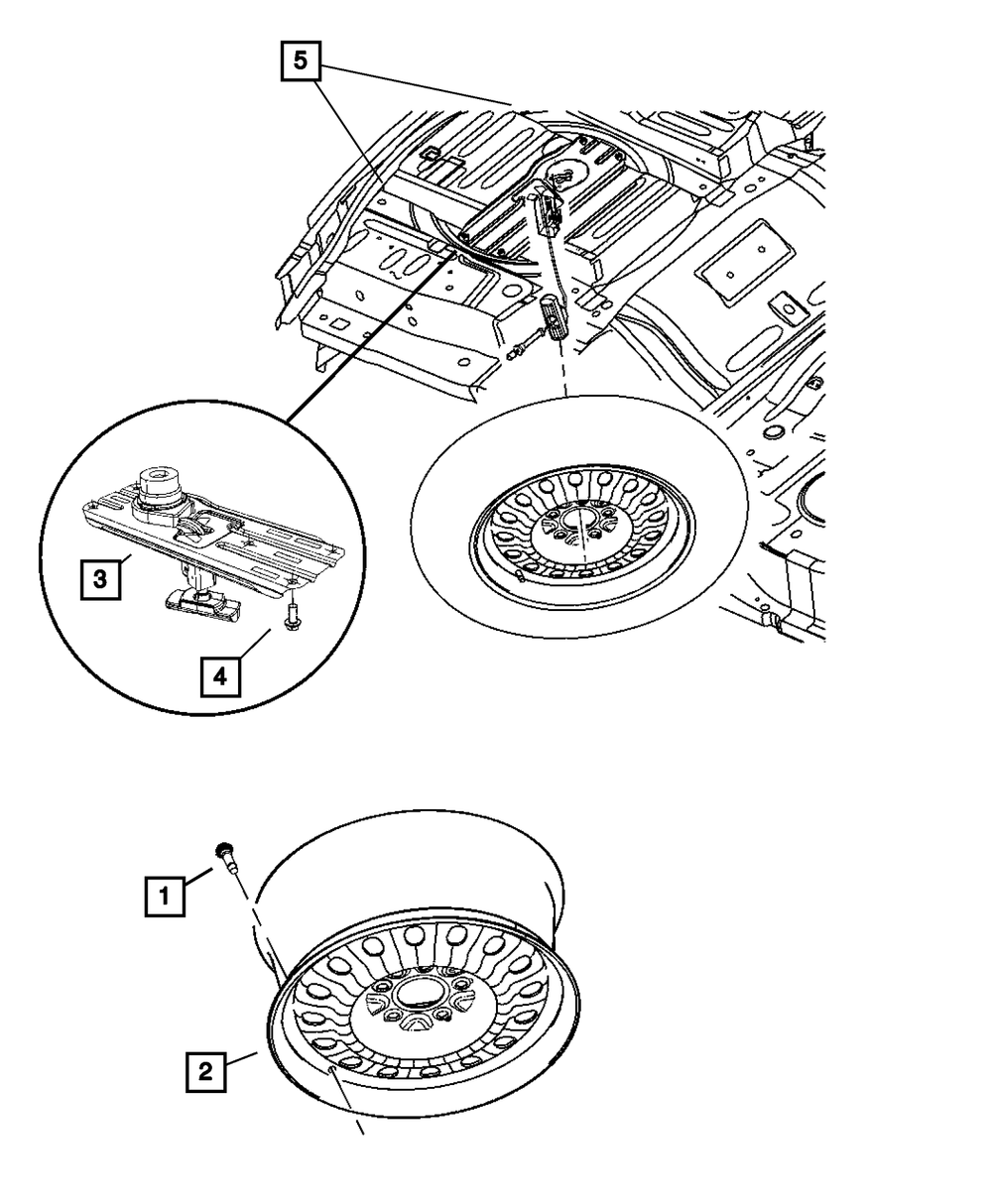 5

3

4

1

2