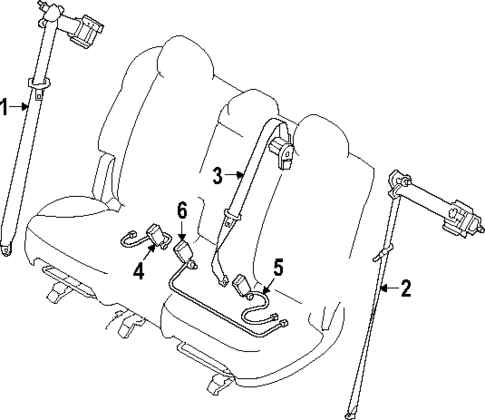 1
3
6
4
5
2