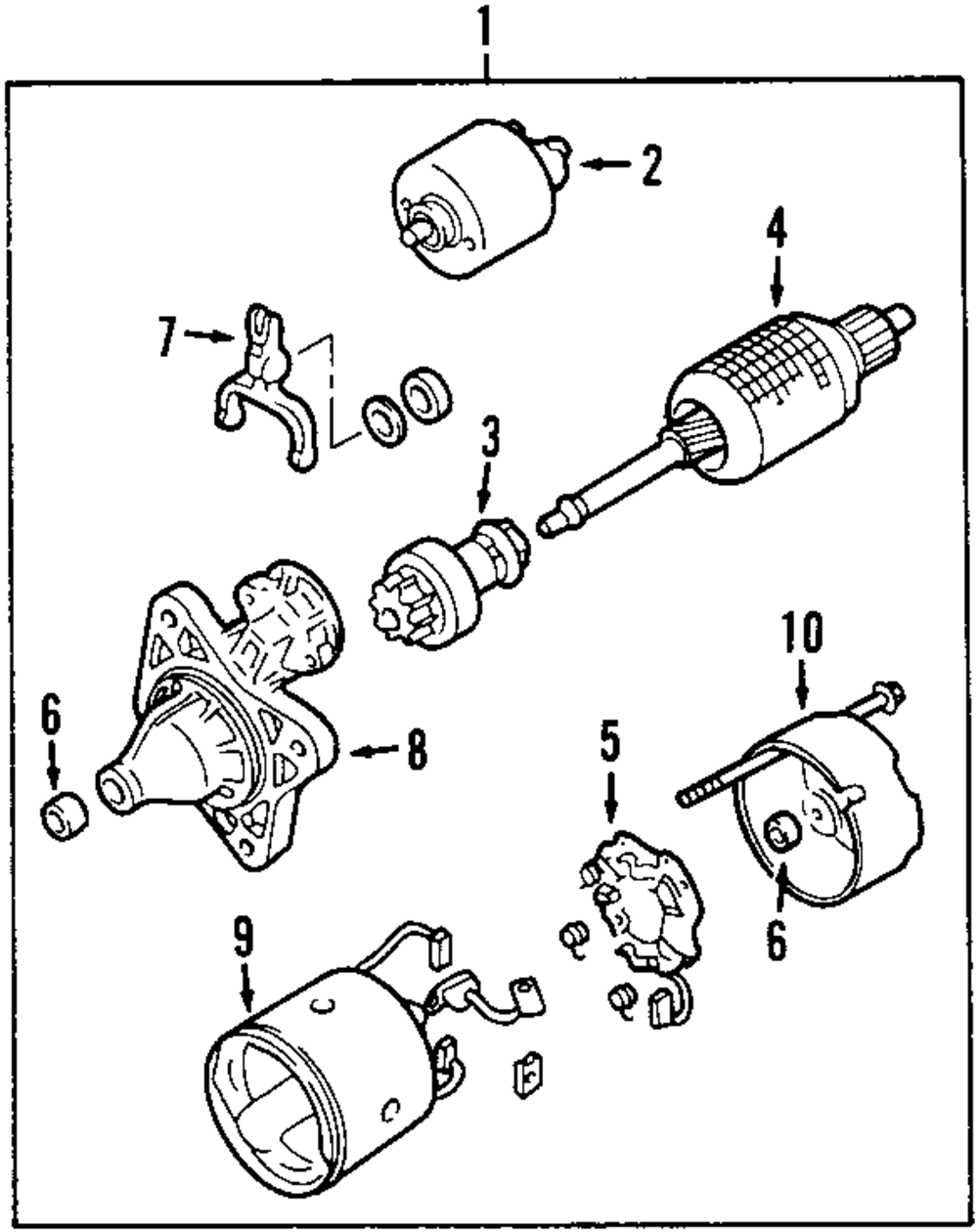 1
2
4
7
3
10
6
8
5
6
9