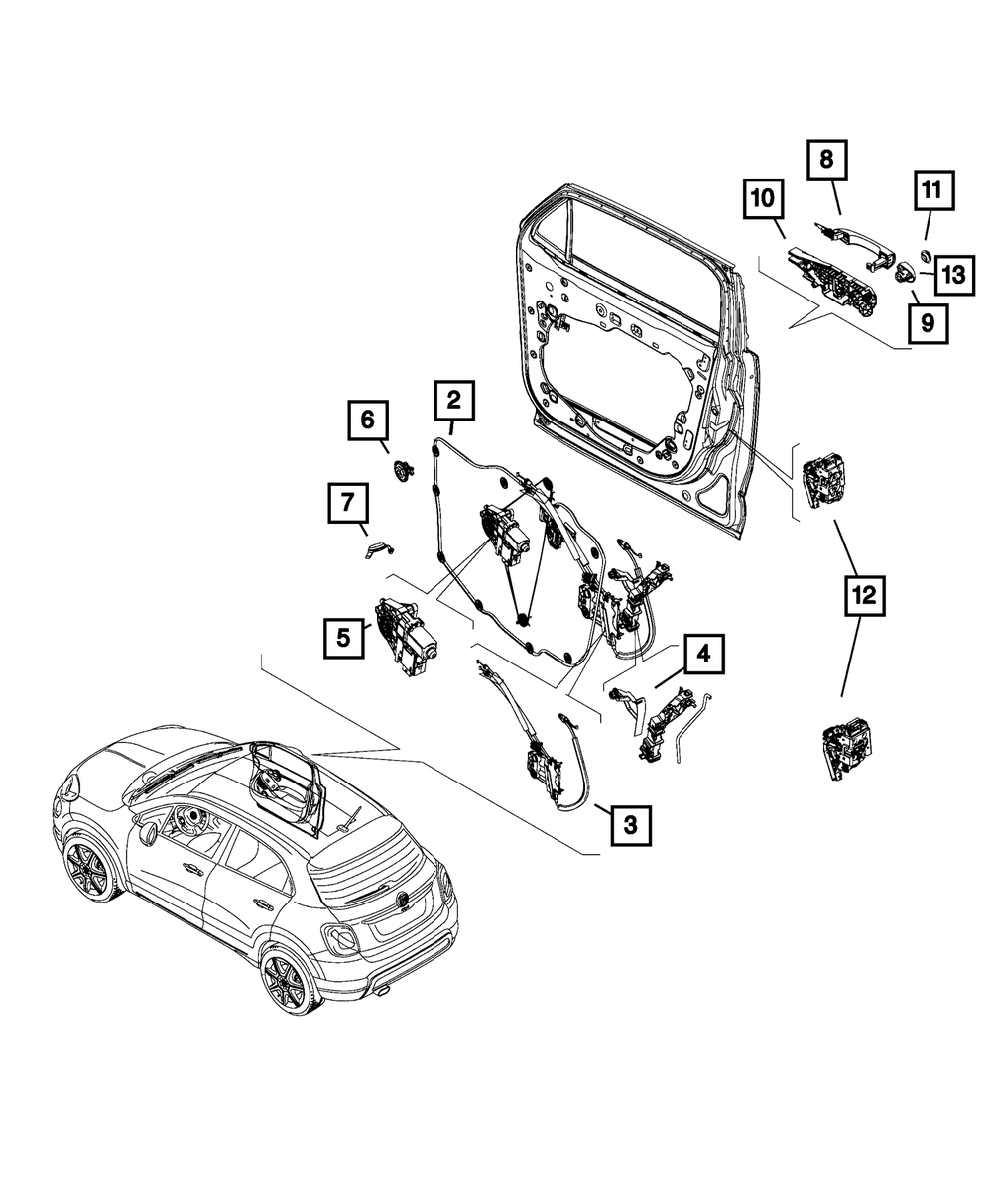 8
10
11
13
9
2
6
7
5
4
12
3