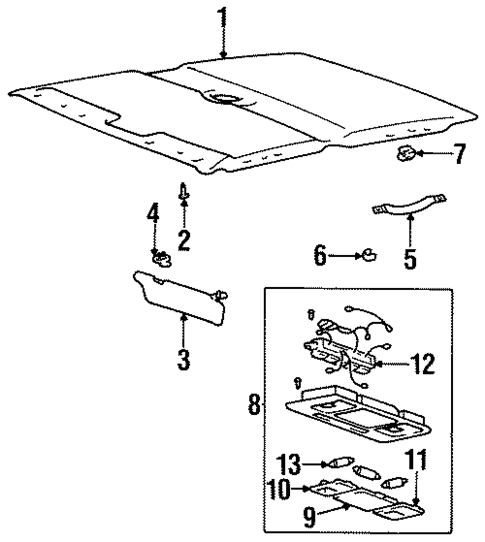 1
7
4
2
5
6
3
12
8
13
11
10
9