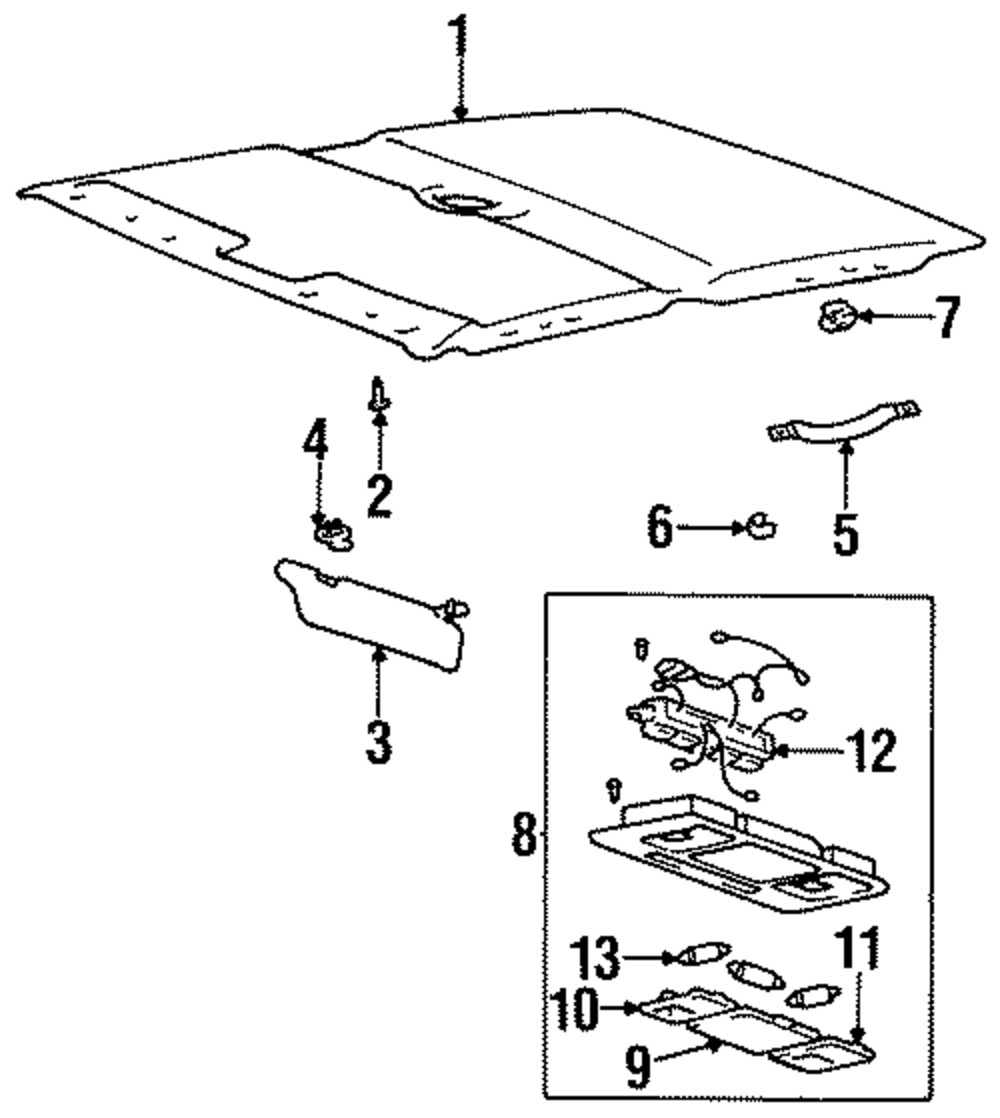 1
7
4
2
5
6
3
12
8
13
11
10
9