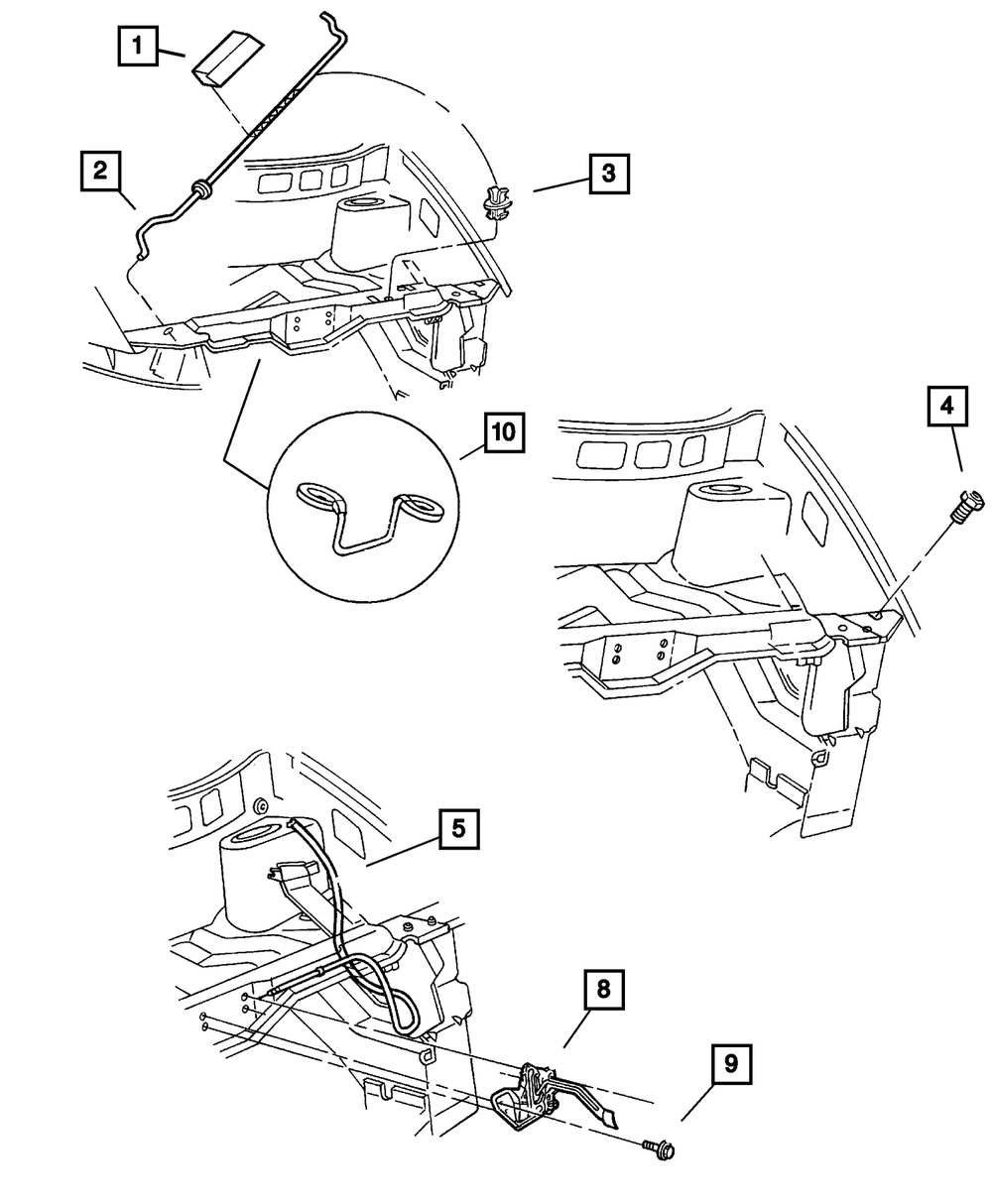 1
2
3
10
4
5
8
9