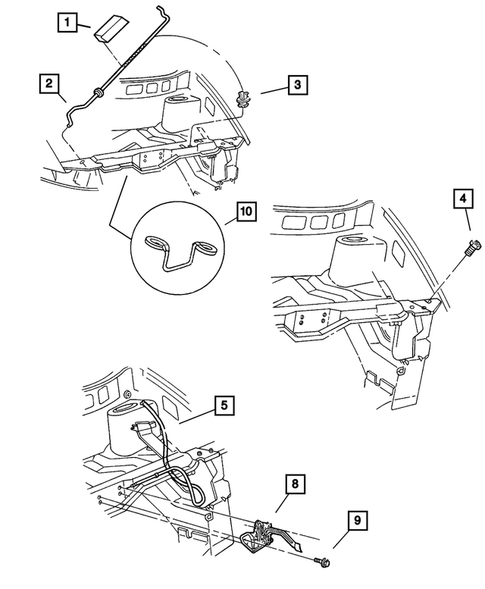 1
2
3
10
4
5
8
9