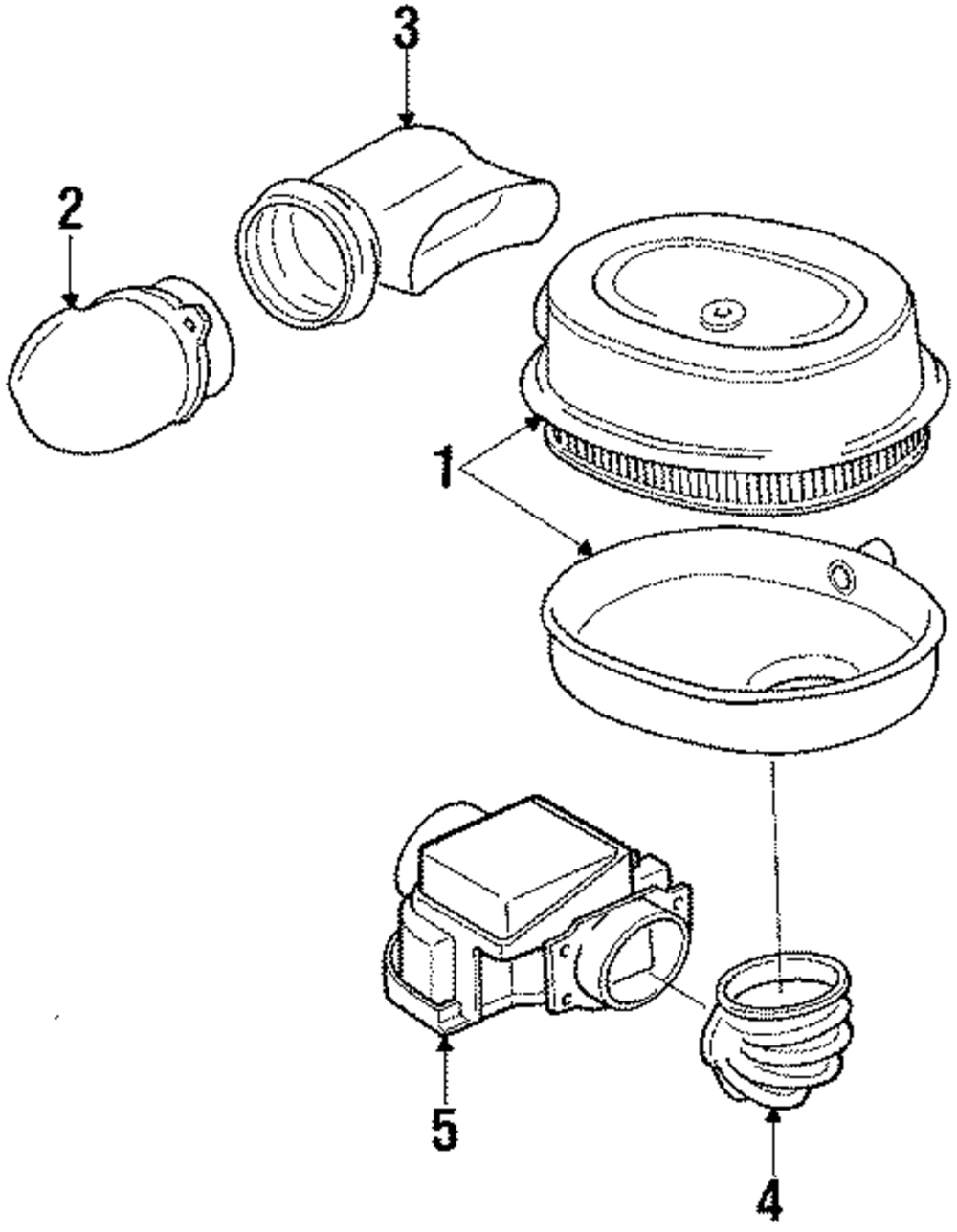 3
2
1
5
4