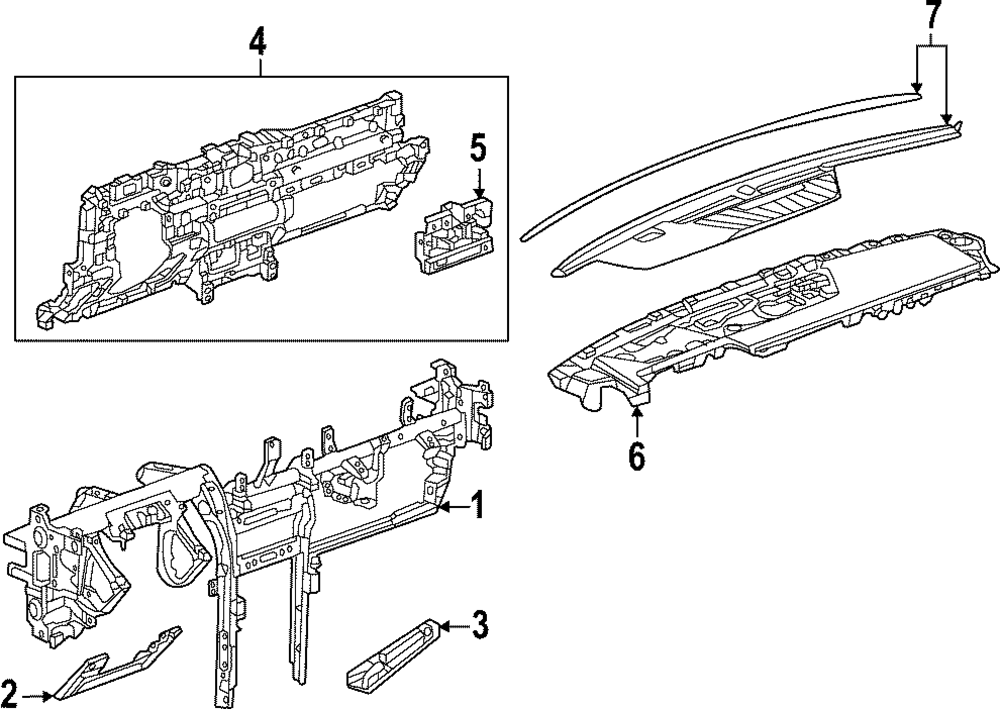 4
7
5
6
1
3
2