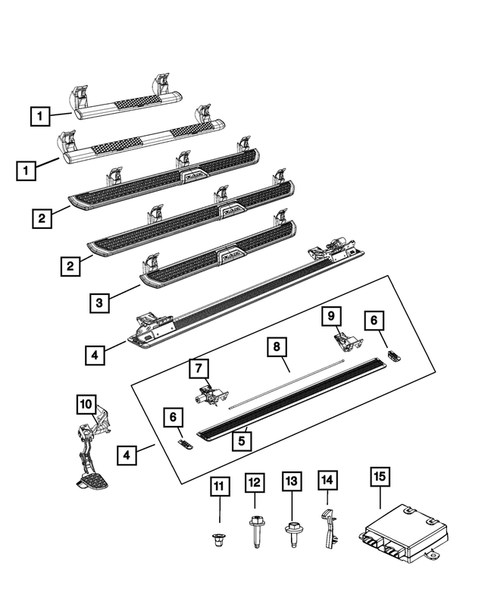 1
1
2
2
3
4
9
6
8
7
10
6
5
4
11
12
13
14
15