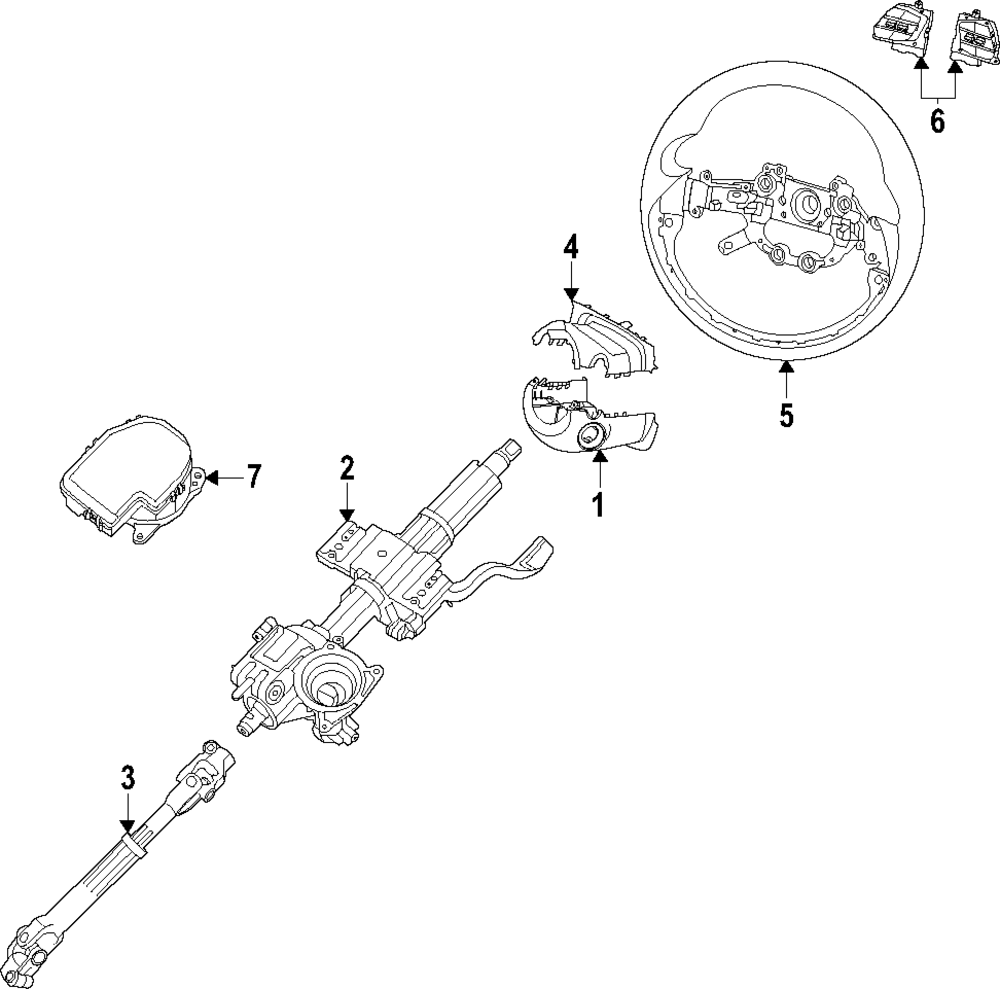 6
4
5
7
2
1
3