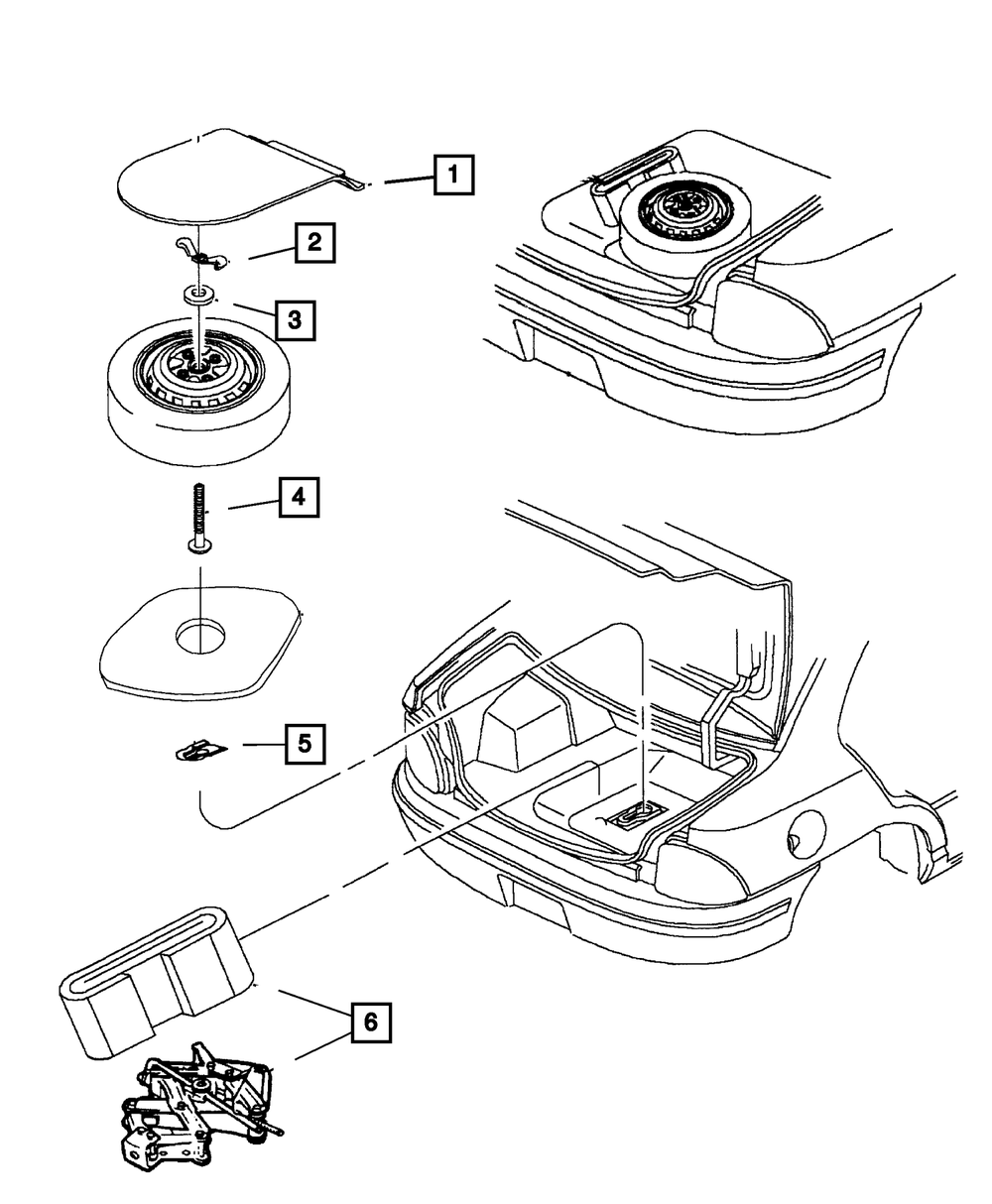 1
2
3
4
5
6