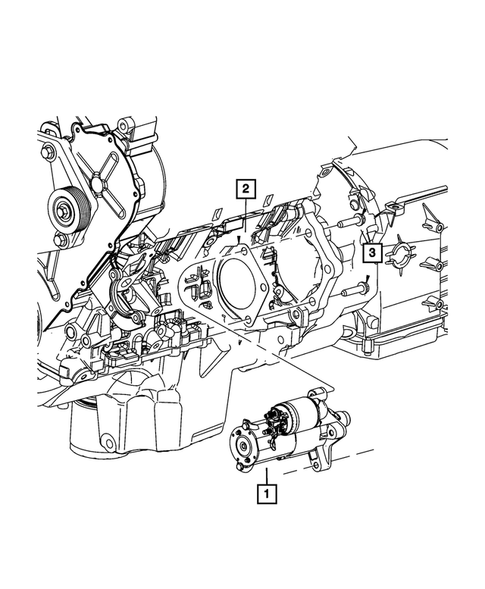 2
3
1