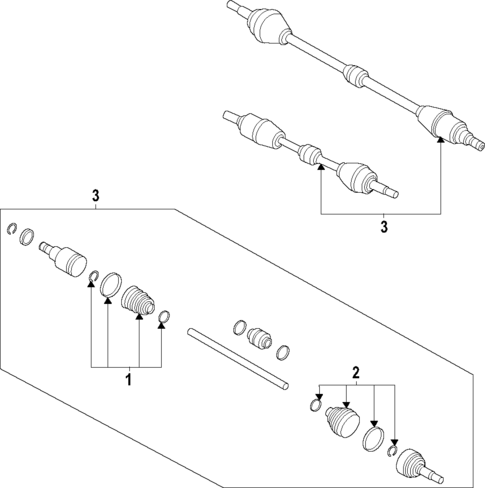 3
3
1
2