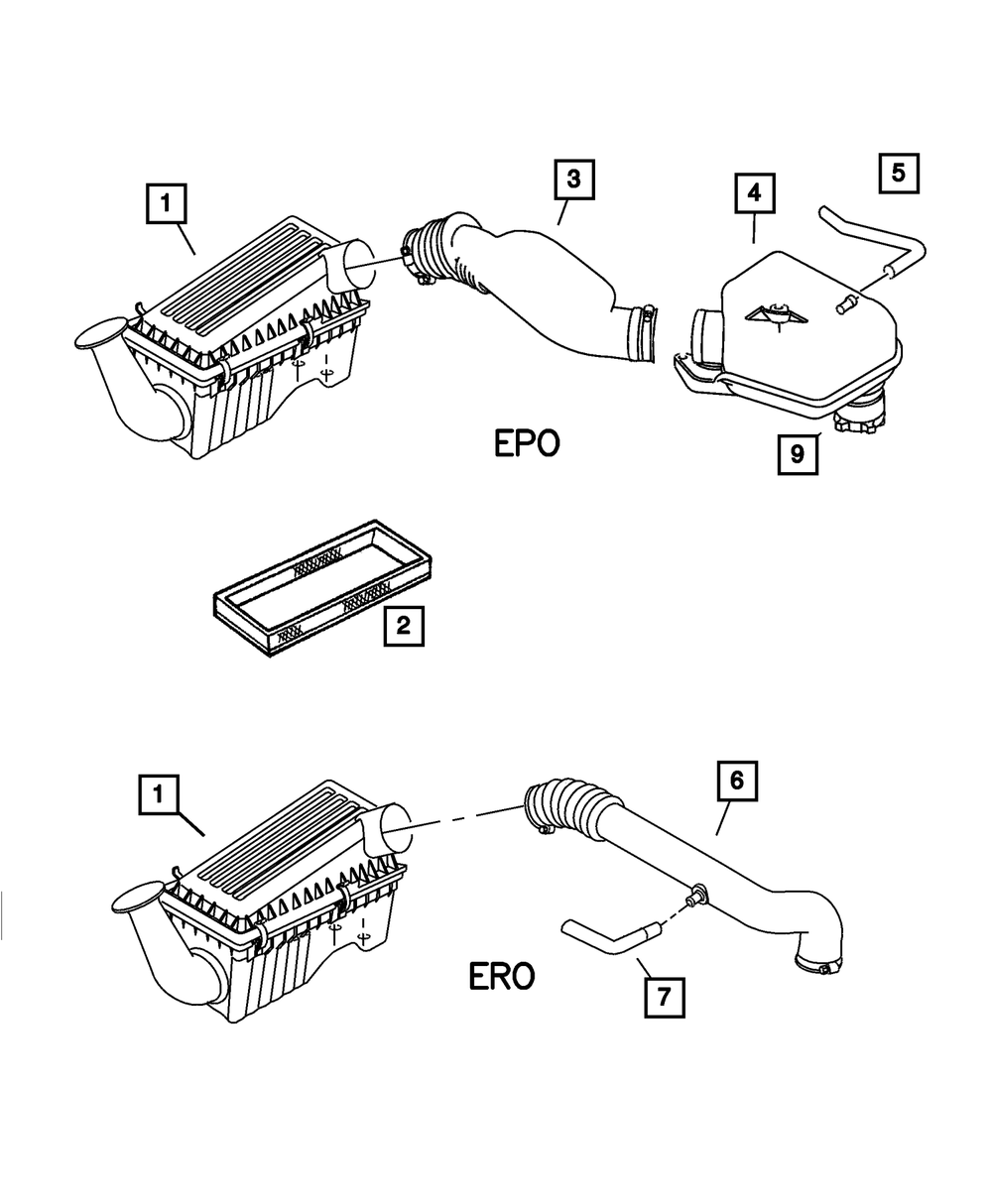 1
3
4
5
EPO
9
2
1
6
ERO
7