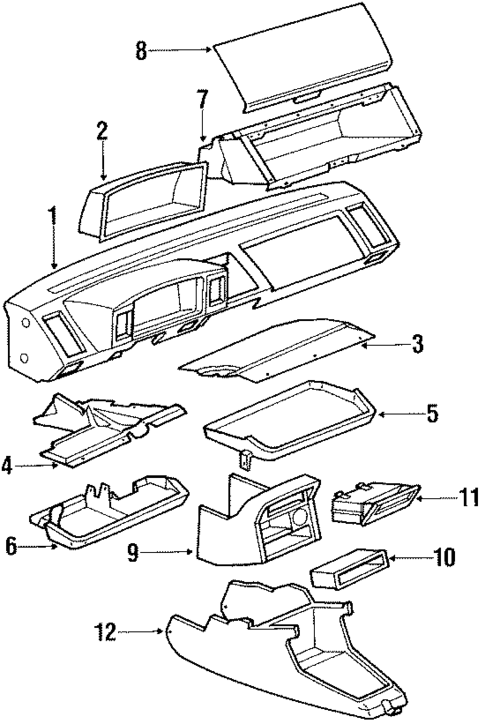 8
7
2
1
3
5
4
11
6
9
10
12