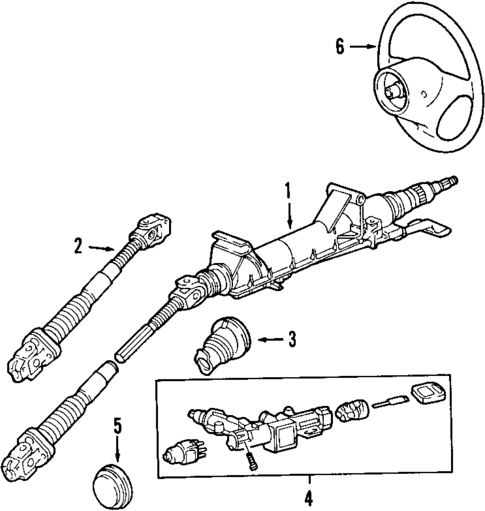 6
1
2
3
5
4