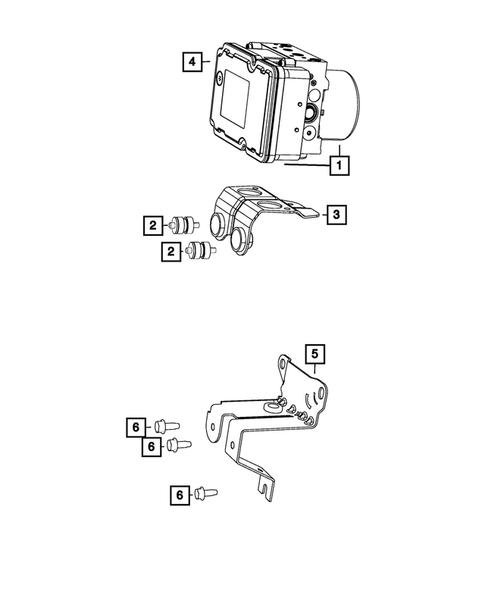 4
1
3
2
2
5
6
6
6