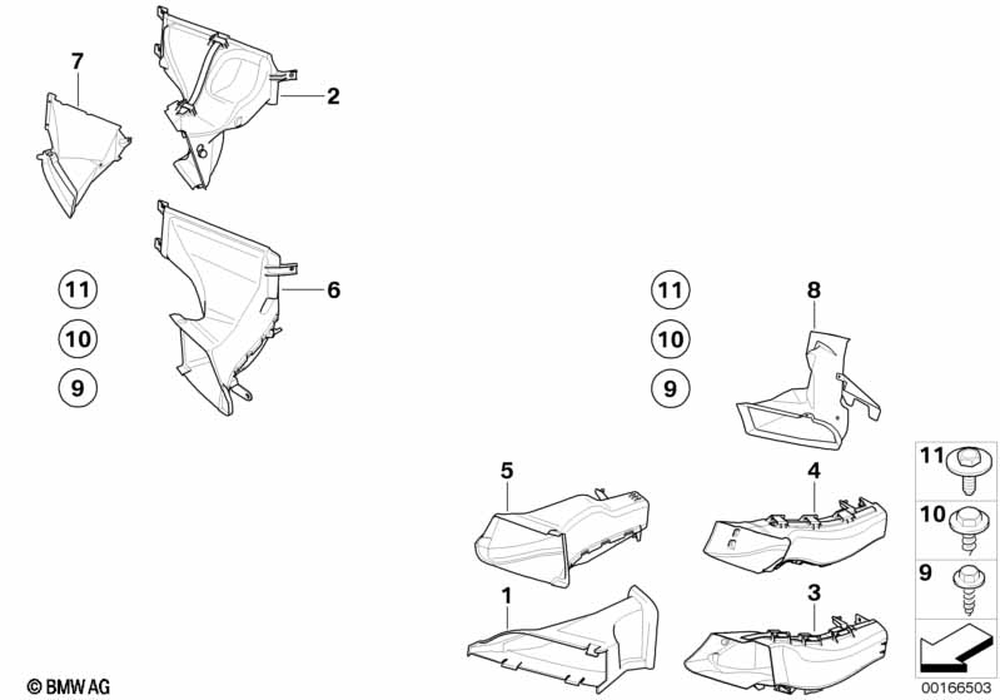 7
2
6
11
10
9
11
10
9
8
5
4
1
3
11
10
9
© BMW AG
00166503