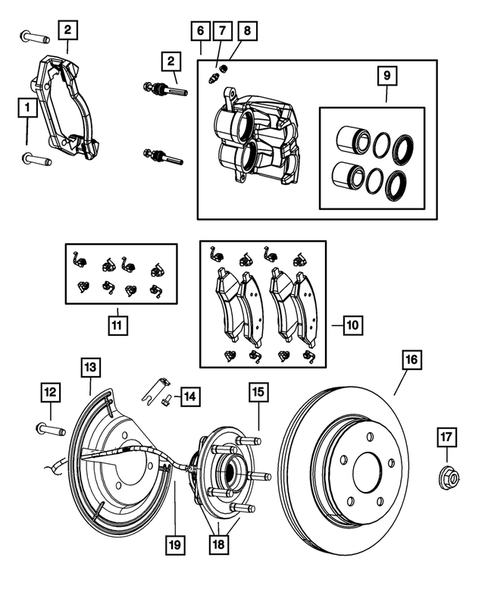 2
1
2
6
7
8
9
11
10
13
12
14
15
16
17
19
18